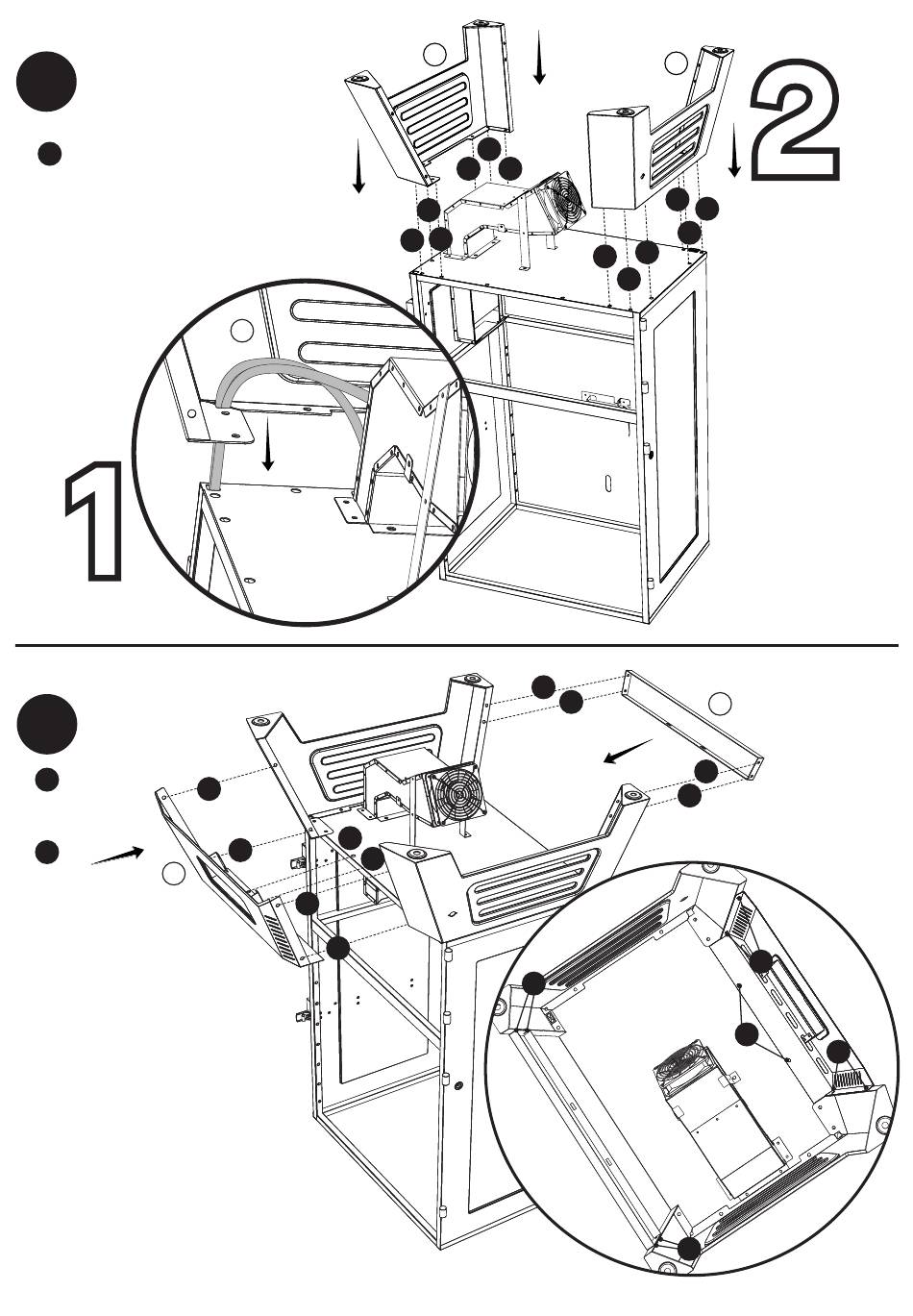 2

1