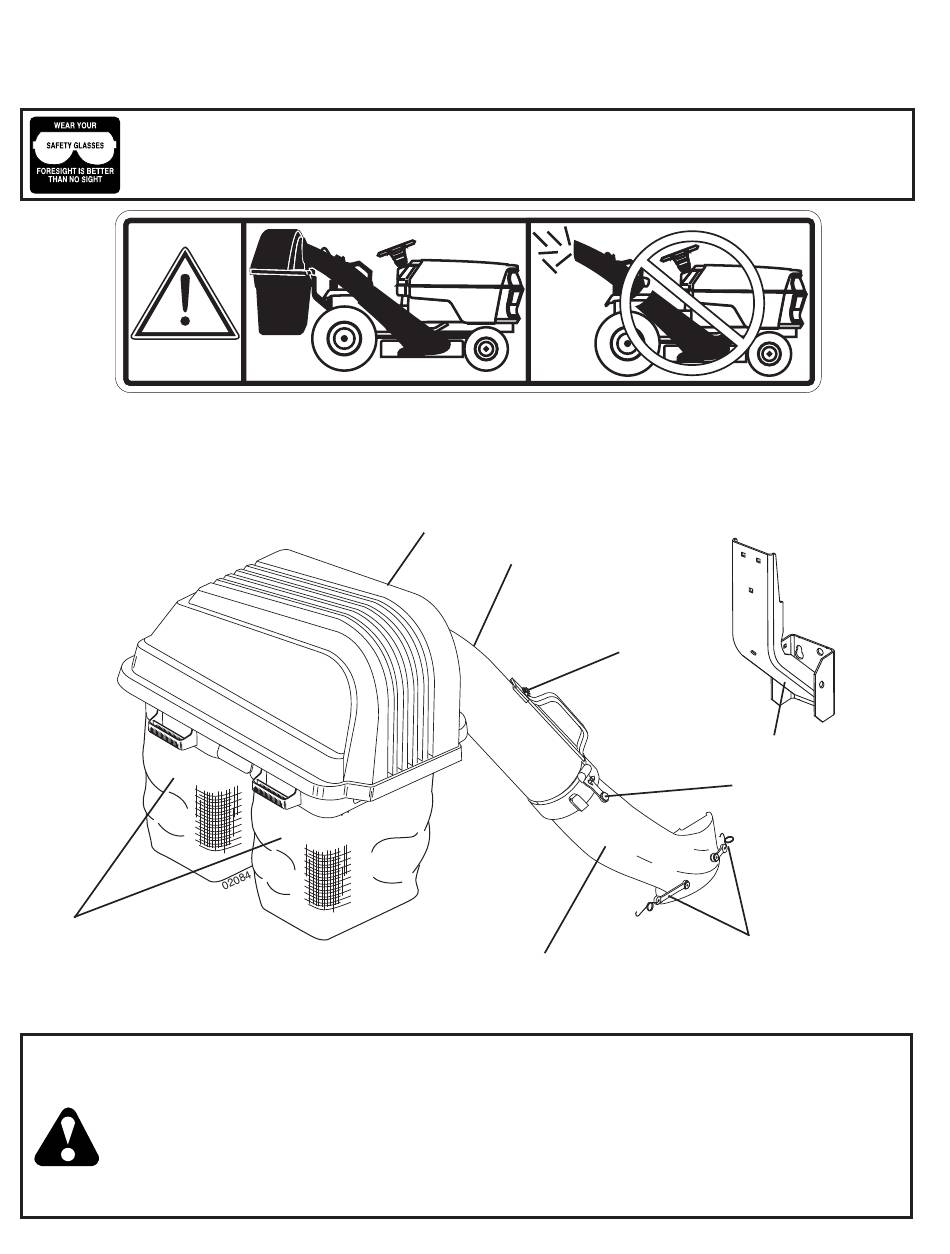 WEAR YOUR
SAFETY GLASSES
FORESIGHT IS BETTER THAN NO SIGHT

02084