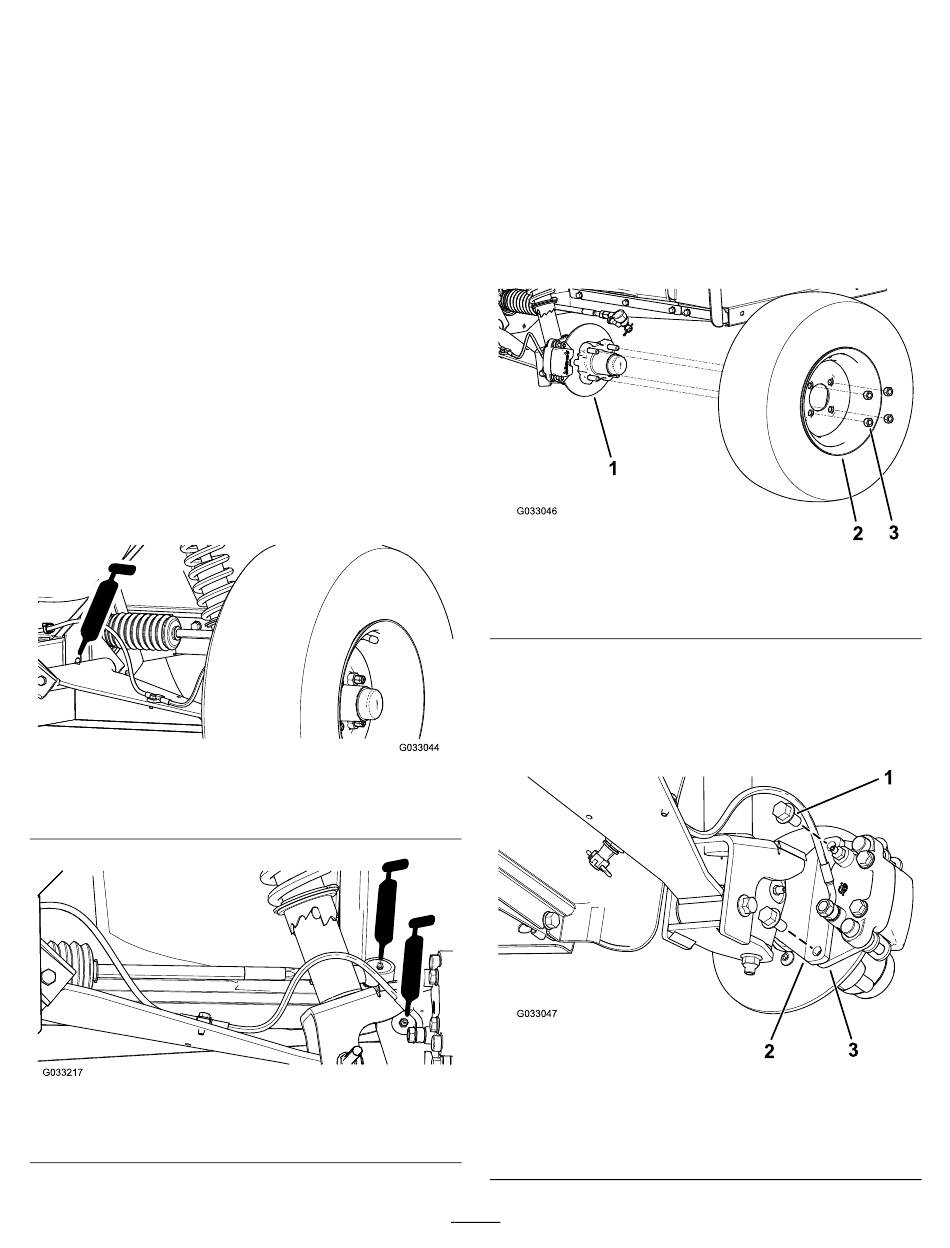 G033044

G033217

1

G033046

2 3

1

G033047

2 3