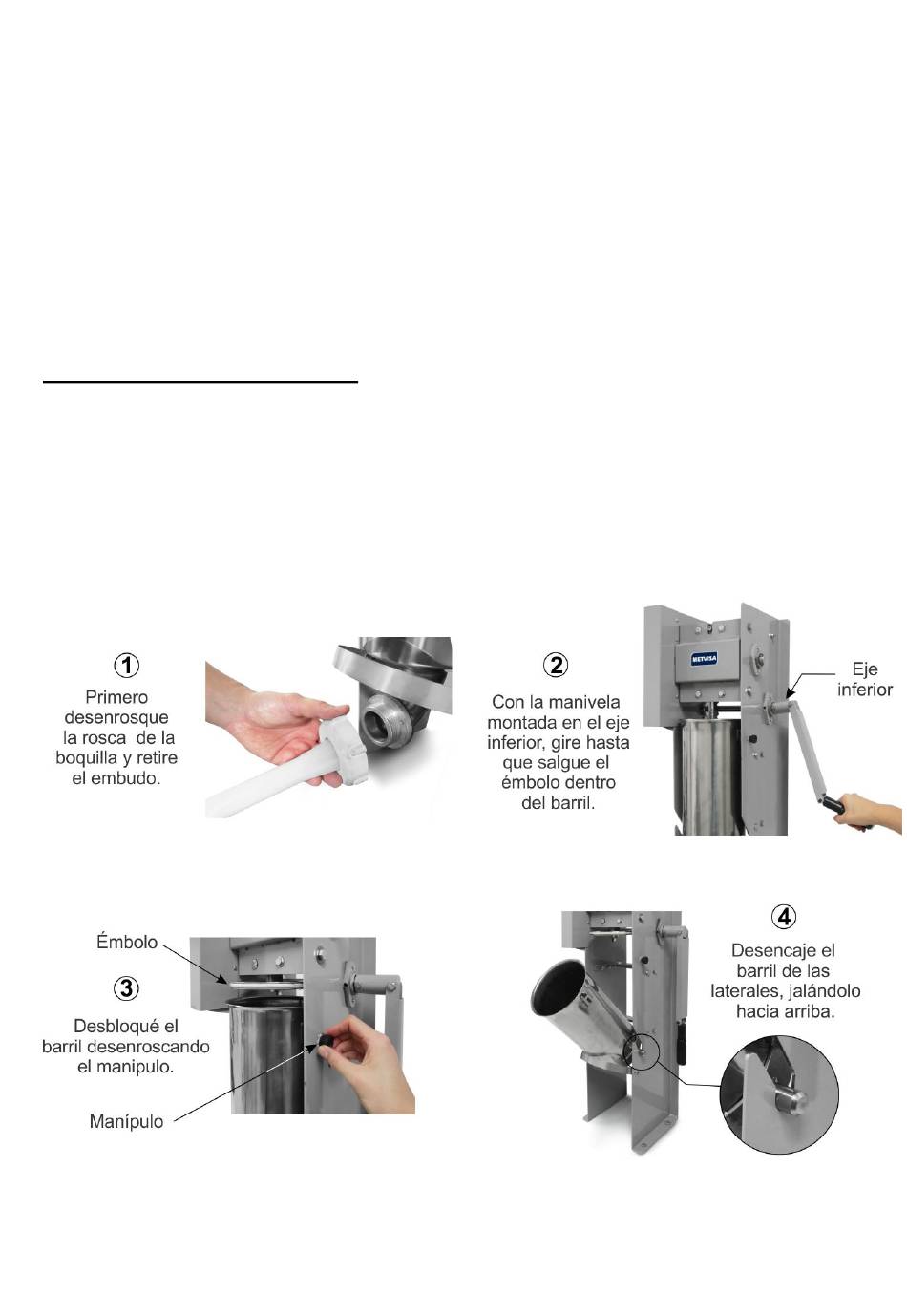 1
Primero desenrosque la rosca de la boquilla y retire el embudo.

2
Con la manivela montada en el eje inferior, gire hasta que salgue el émbolo dentro del barril.

METVISA

Eje inferior

Émbolo

3
Desbloqué el barril desenroscando el manipulo.

Manípulo

4
Desencaje el barril de las laterales, jalándolo hacia arriba.