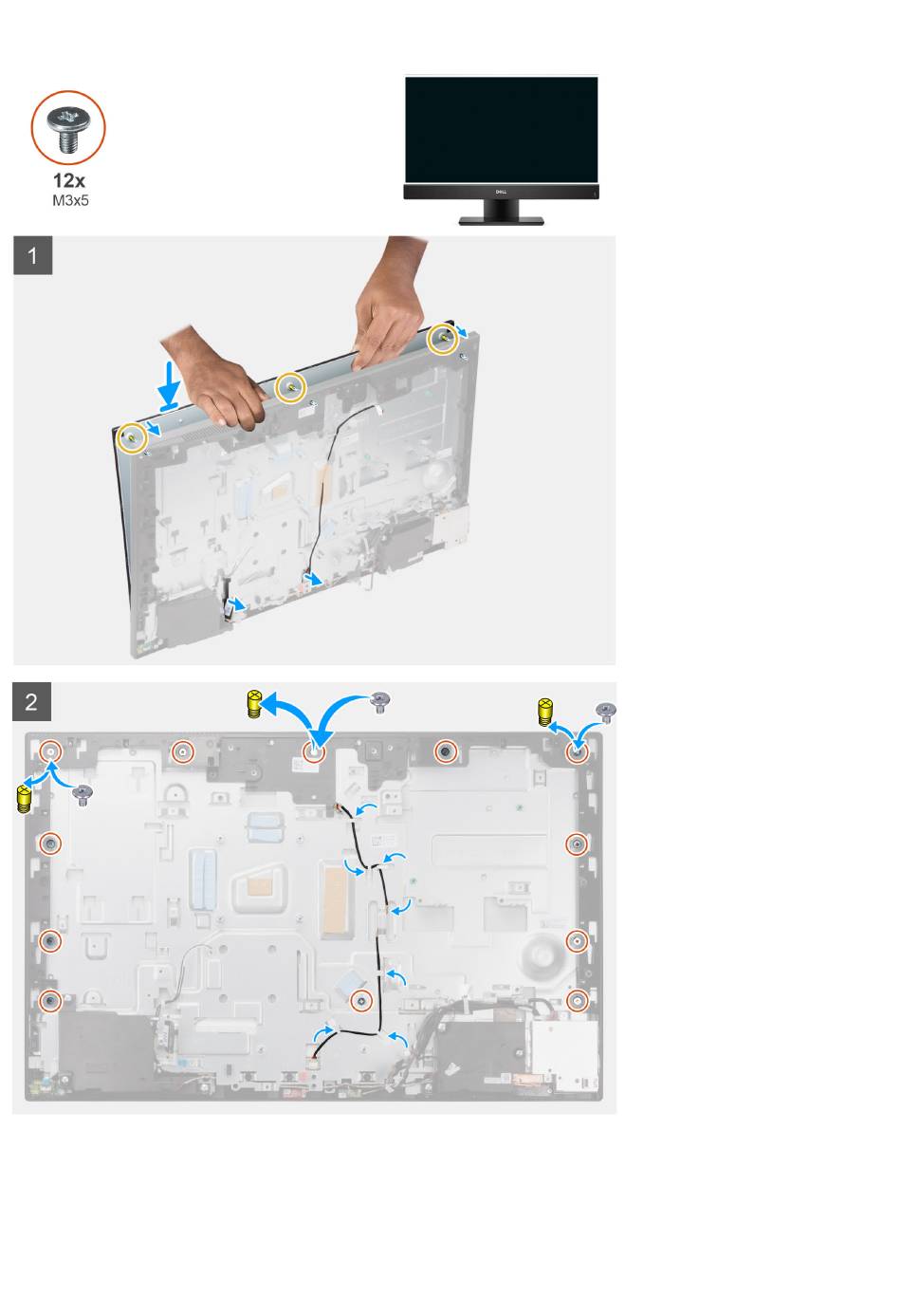 12x
M3x5

DELL

1

2