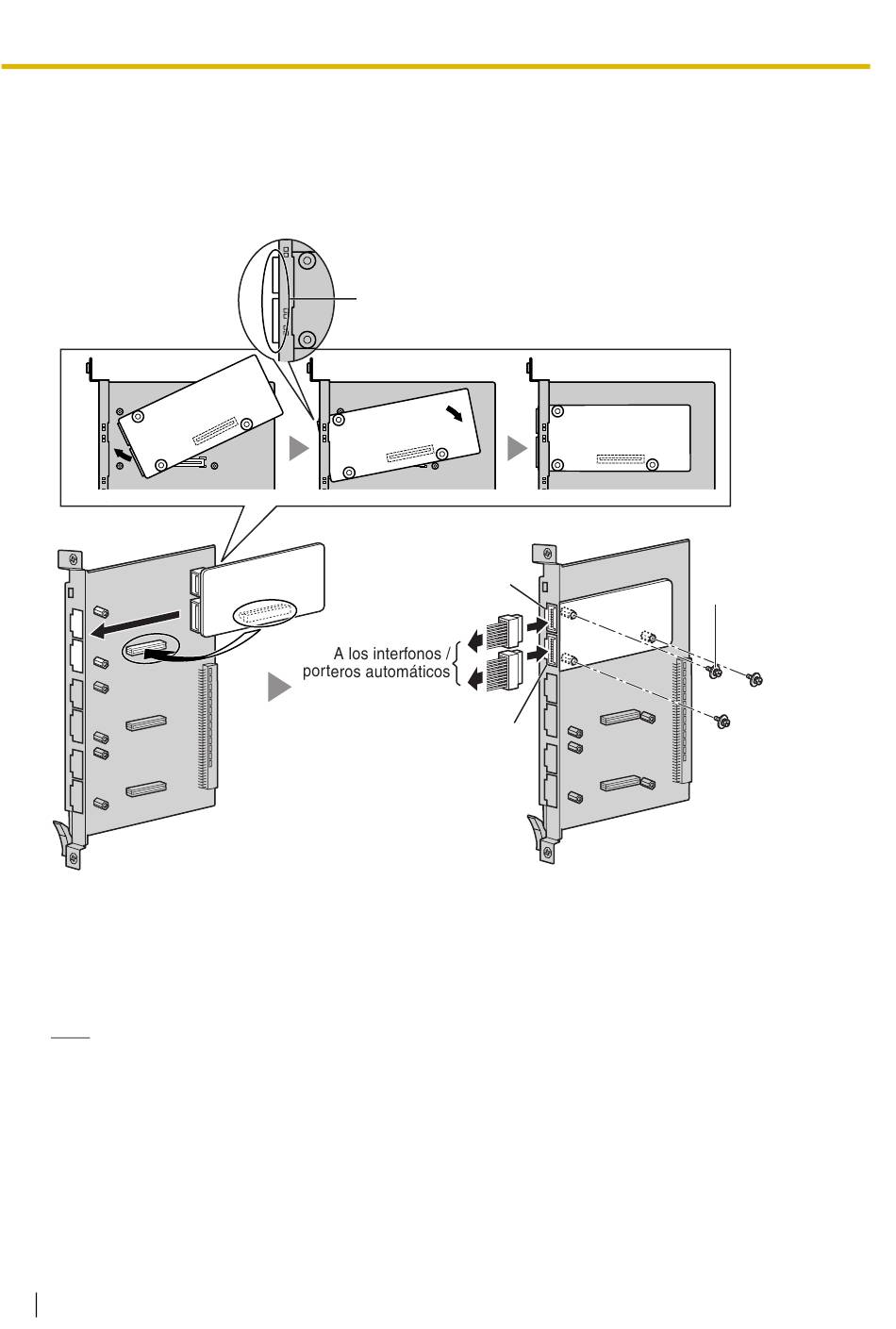 A los interfonos /
porteros automáticos