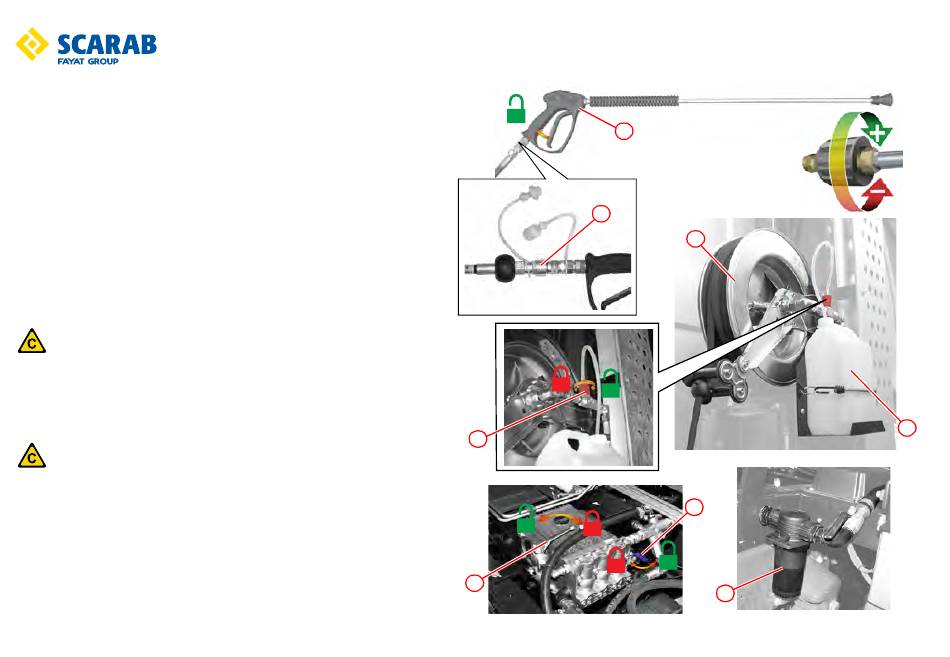 SCARAB
FAYAT GROUP

C

C