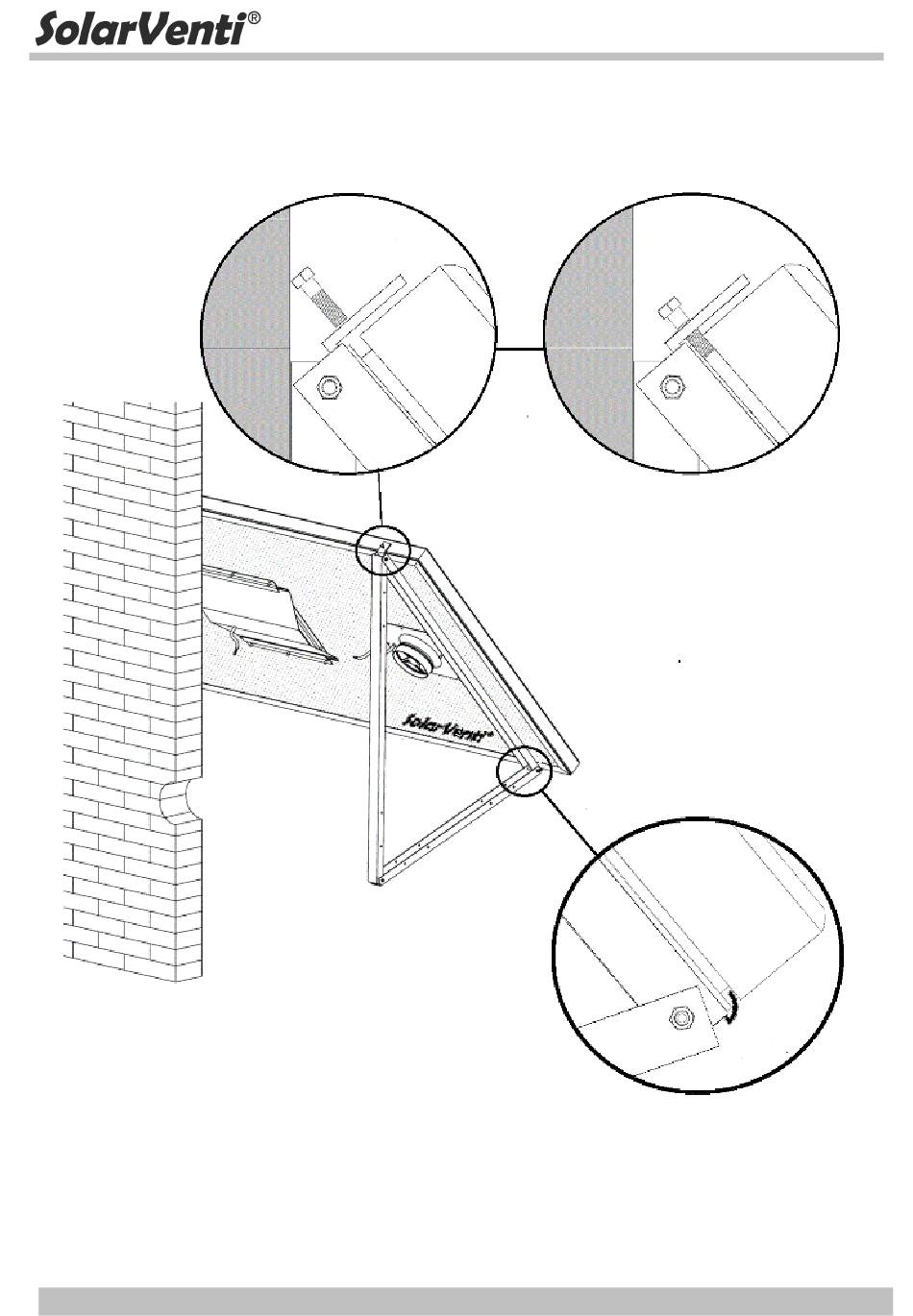 SolarVenti®

SolarVenti®