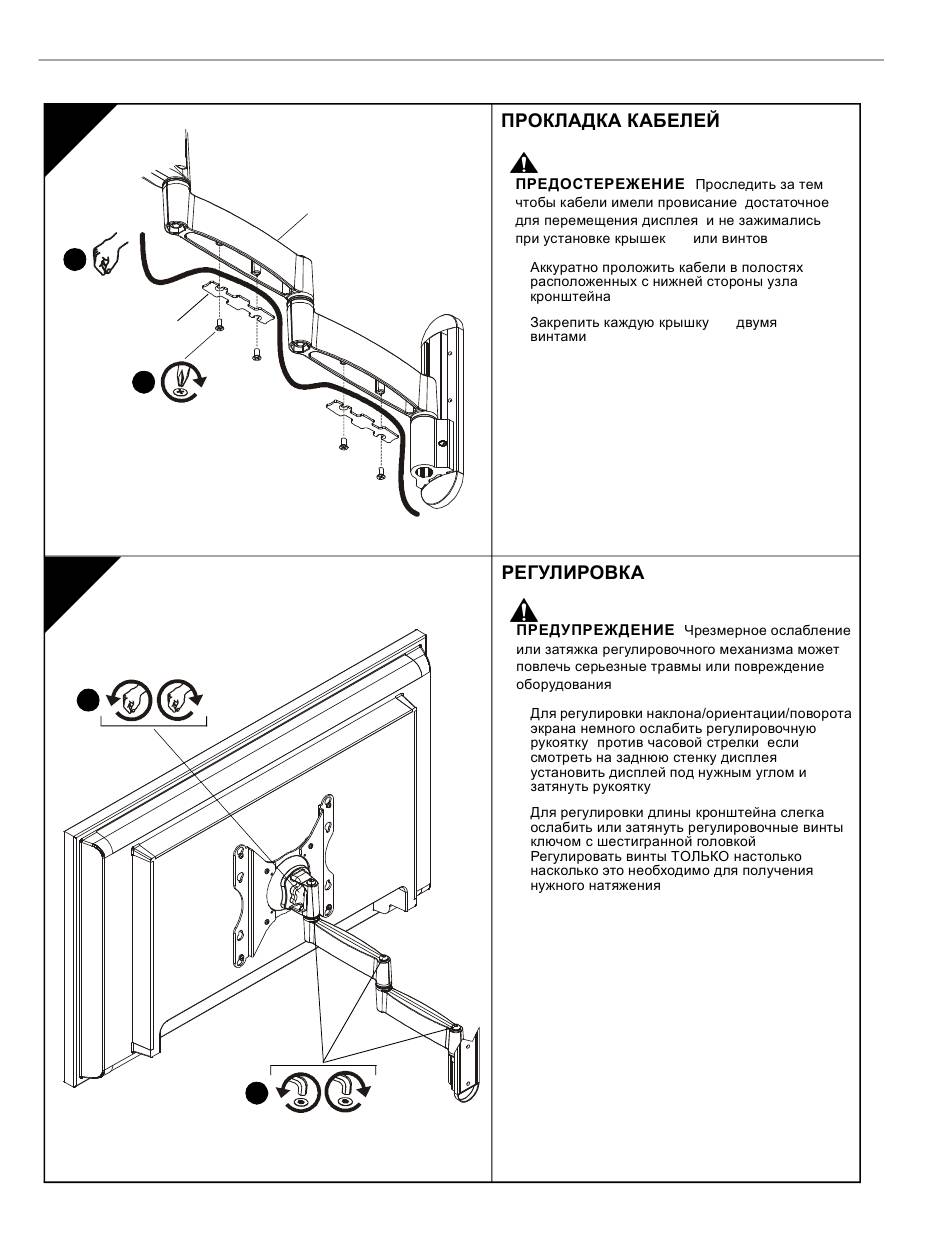 ПРОКЛАДКА КАБЕЛЕЙ

ПРЕДОСТЕРЕЖЕНИЕ Проследить за тем чтобы кабели имели провисание достаточное для перемещения дисплея и не зажимались при установке крышек или винтов

Аккуратно проложить кабели в полостях расположенных с нижней стороны узла кронштейна

Закрепить каждую крышку двумя винтами

РЕГУЛИРОВКА

ПРЕДУПРЕЖДЕНИЕ Чрезмерное ослабление или затяжка регулировочного механизма может повлечь серьезные травмы или повреждение оборудования

Для регулировки наклона/ориентации/поворота экрана немного ослабить регулировочную рукоятку против часовой стрелки если смотреть на заднюю стенку дисплея установить дисплей под нужным углом и затянуть рукоятку

Для регулировки длины кронштейна слегка ослабить или затянуть регулировочные винты ключом с шестигранной головкой Регулировать винты ТОЛЬКО настолько насколько это необходимо для получения нужного натяжения