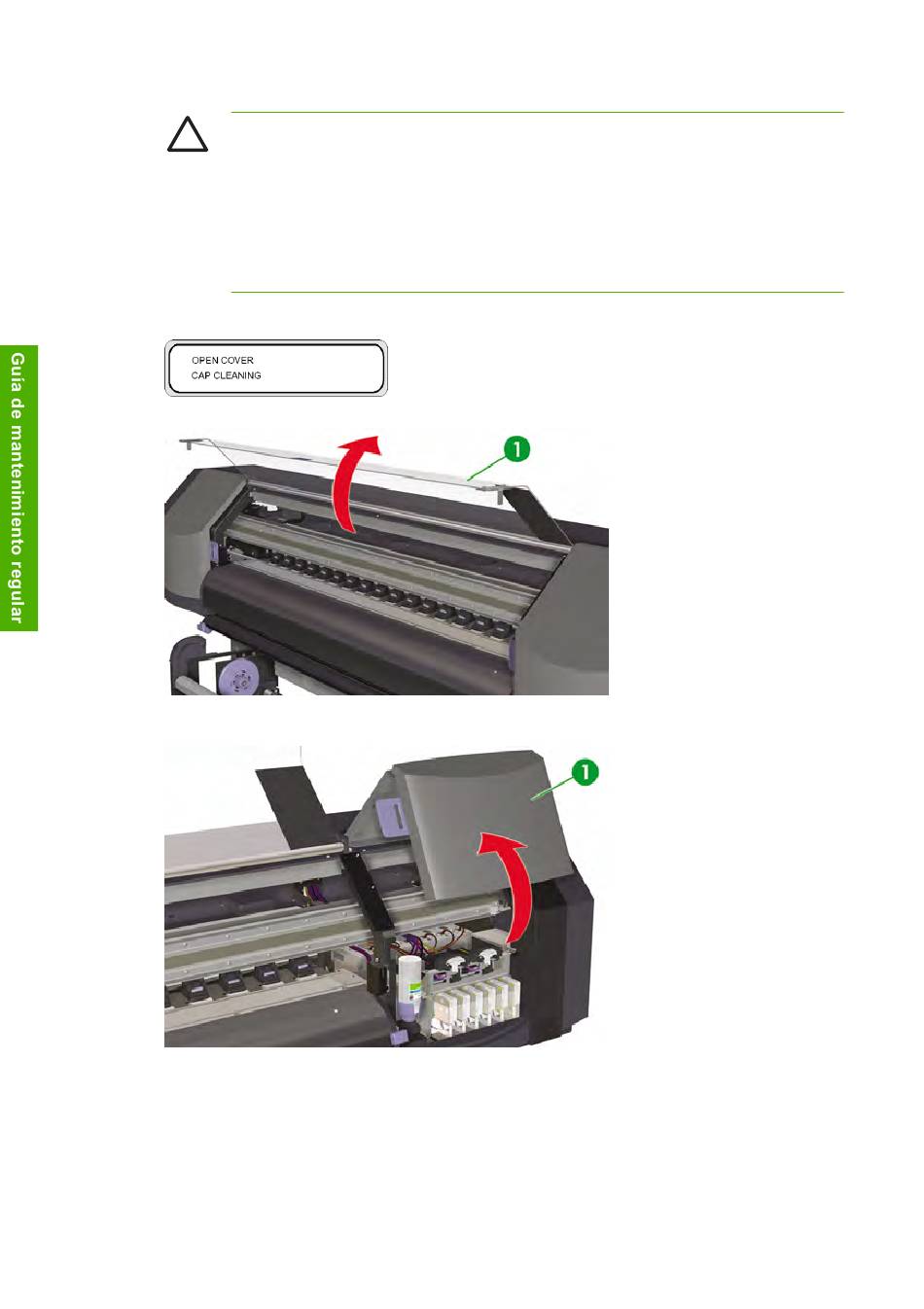 Guía de mantenimiento regular

OPEN COVER
CAP CLEANING

1

1