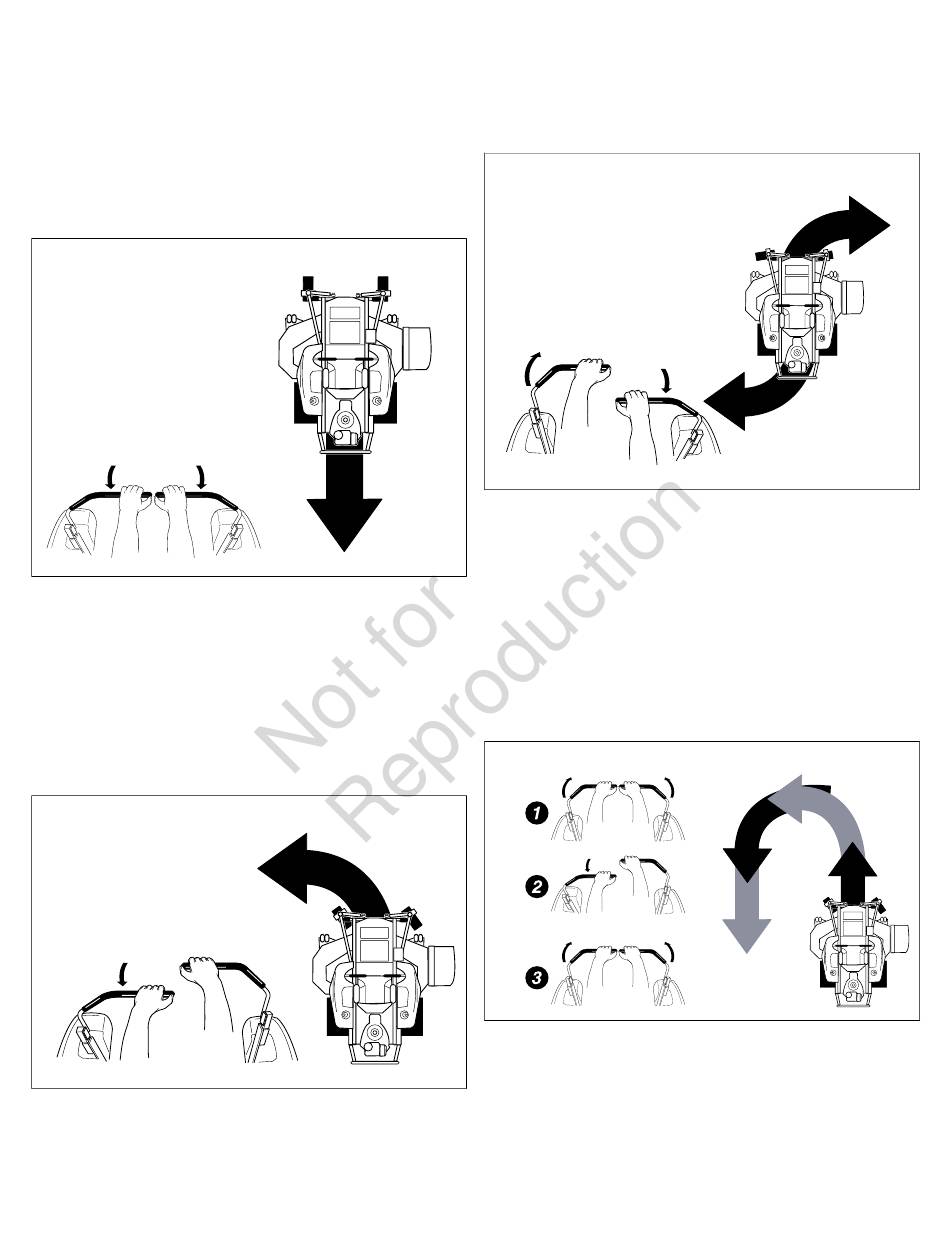 Not for Reproduction

1

2

3