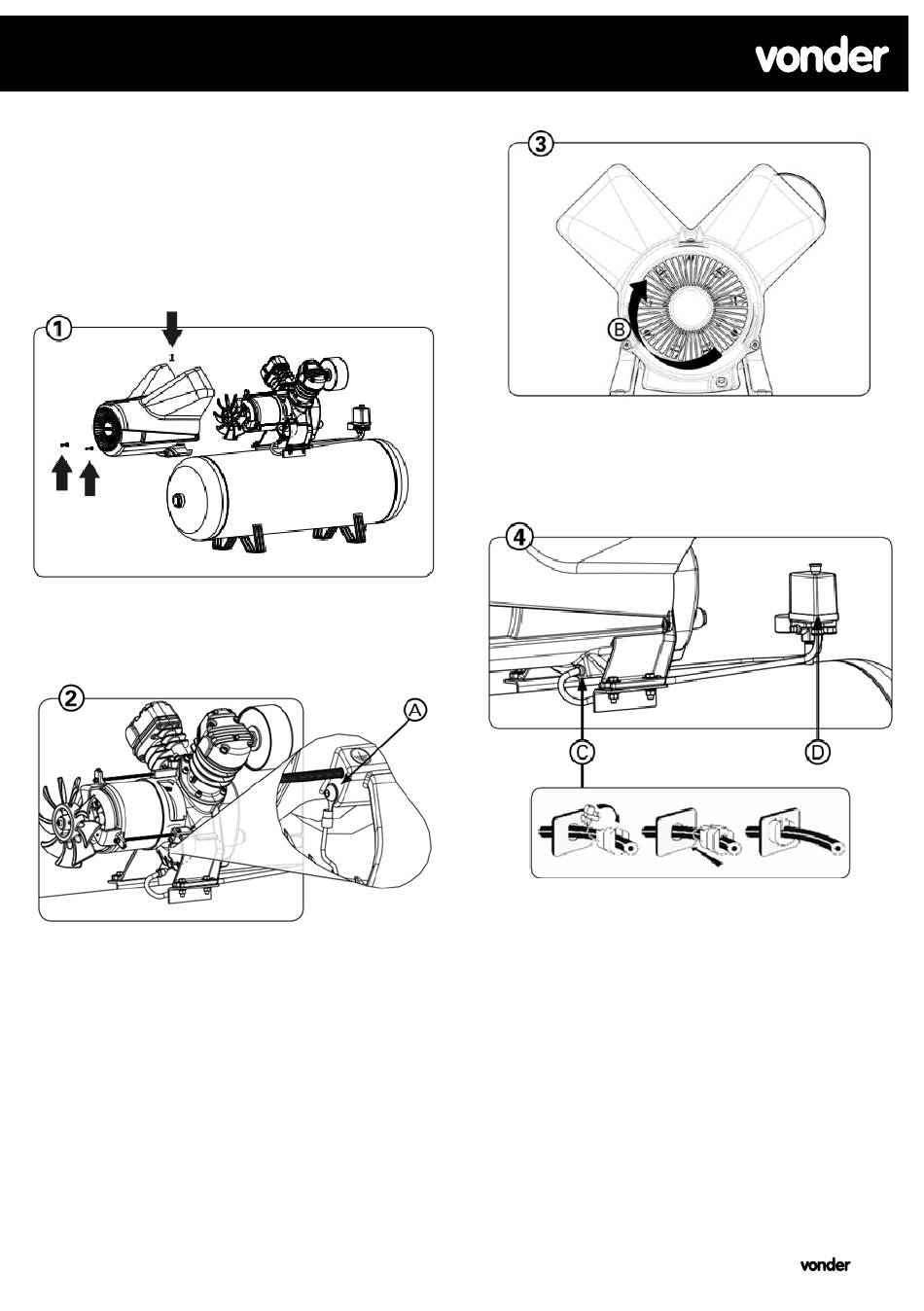 vonder

1

2

A

3

B

4

C

D

vonder