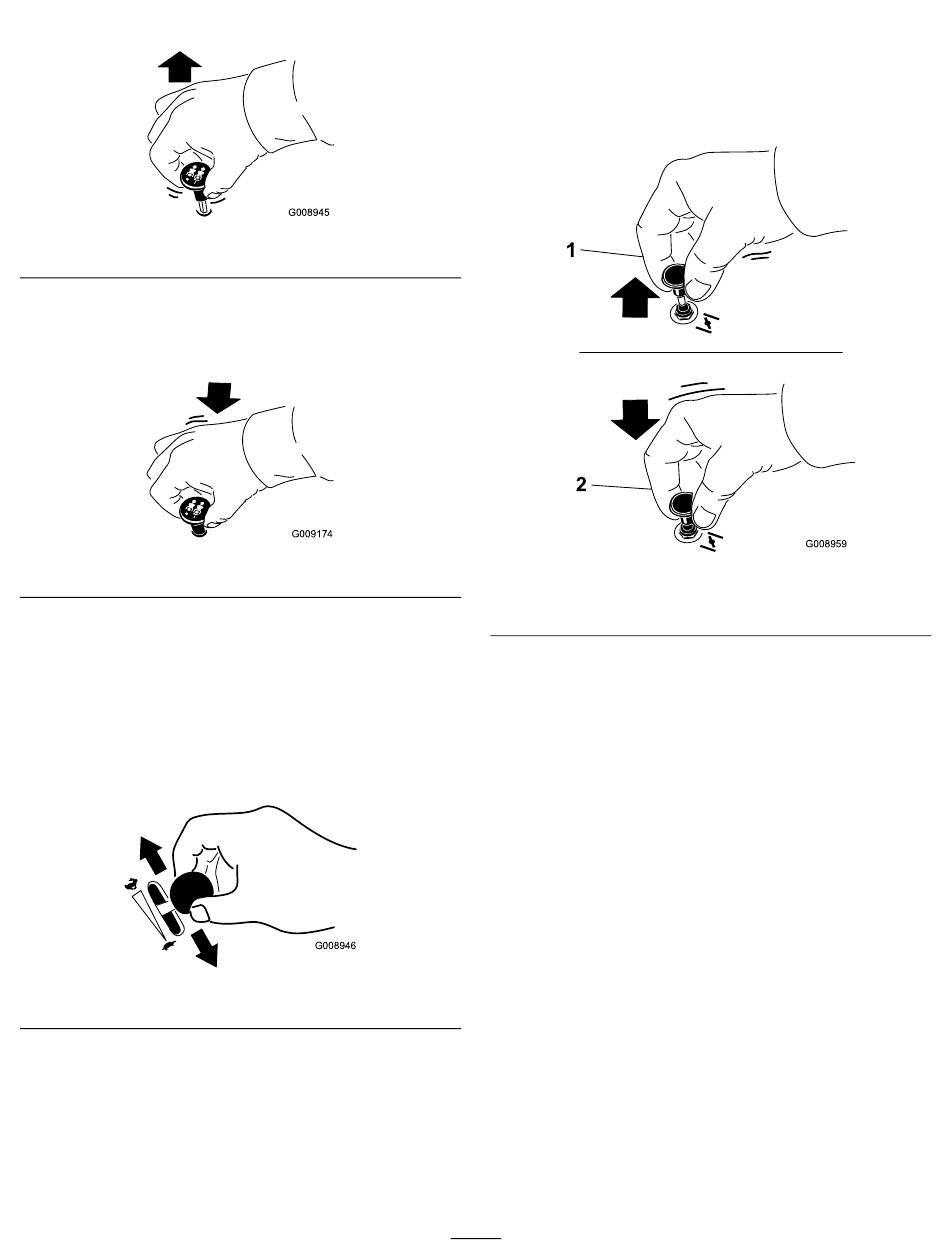 G008945

G009174

G008946

1

2

G008959