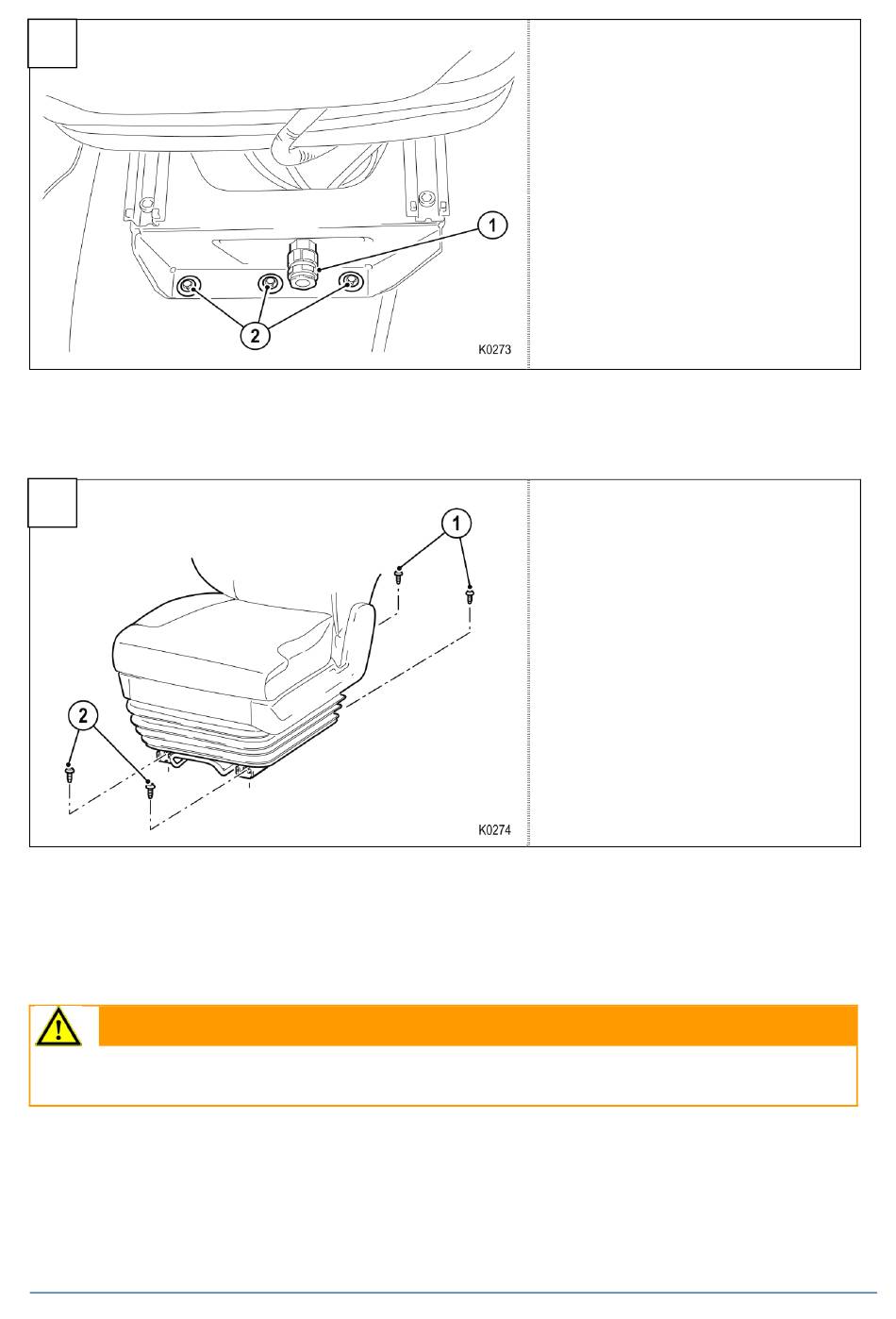 1

2

K0273

1

2

K0274