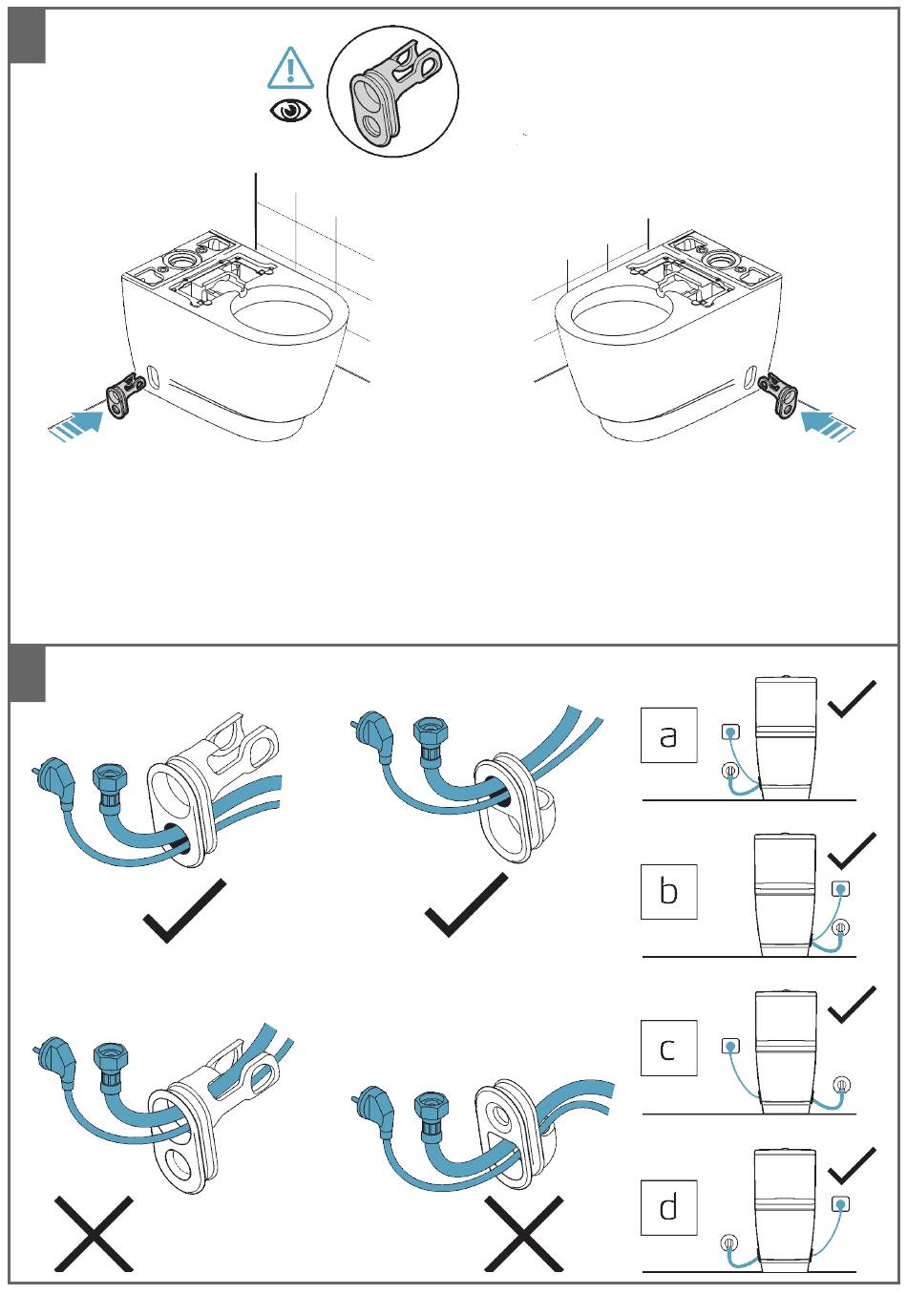 a

b

c

d