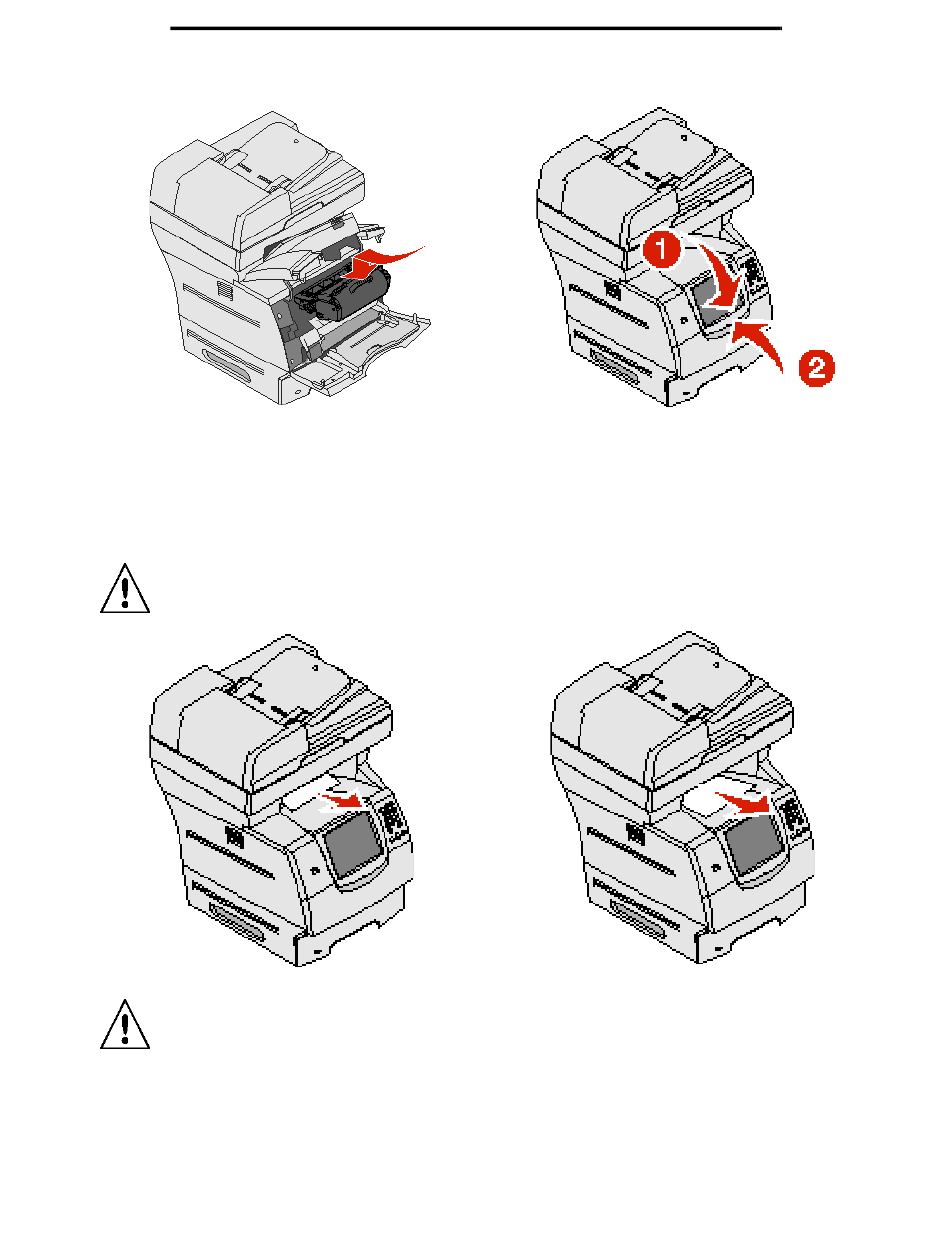 1

2