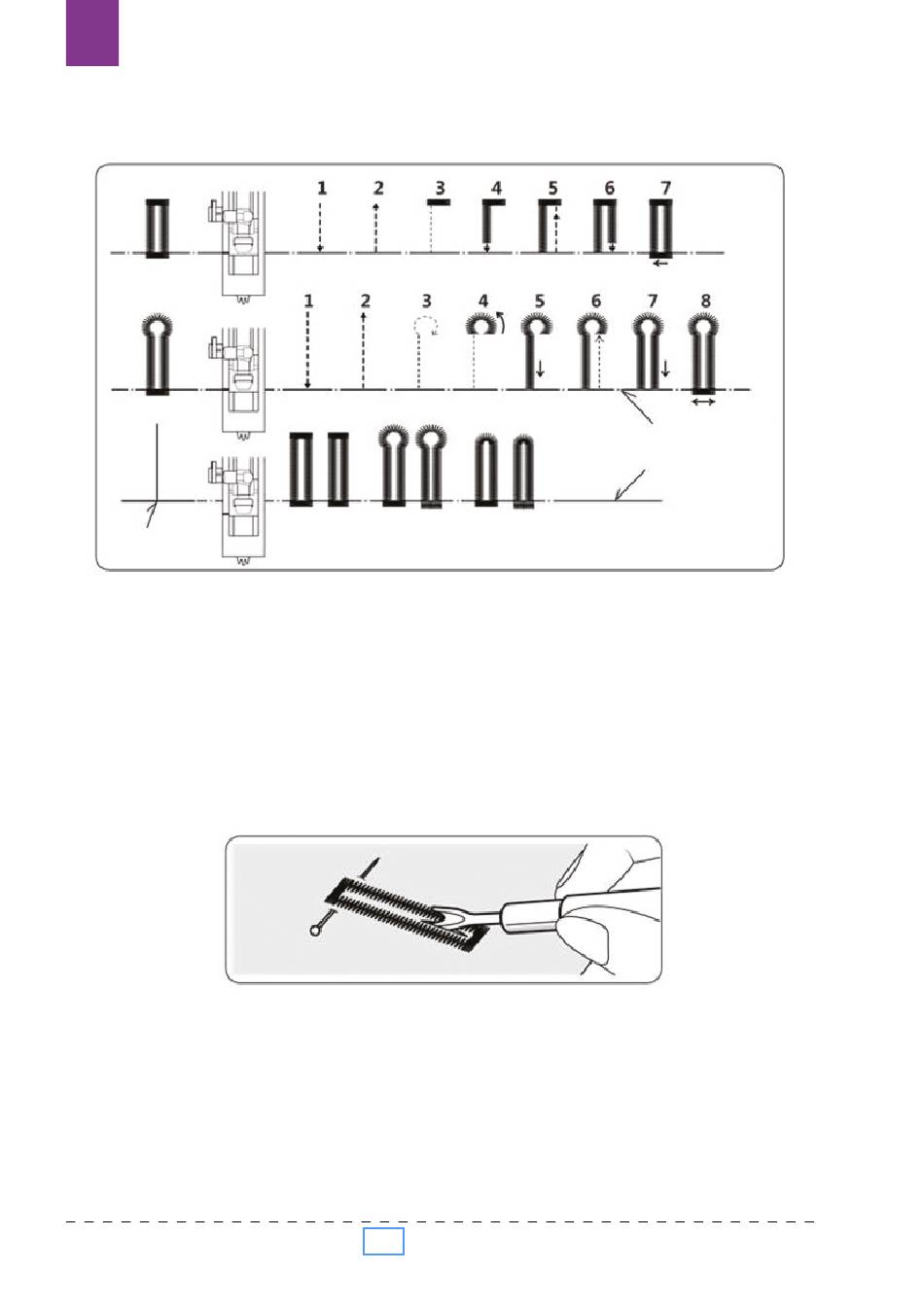 1 2 3 4 5 6 7

1 2 3 4 5 6 7 8