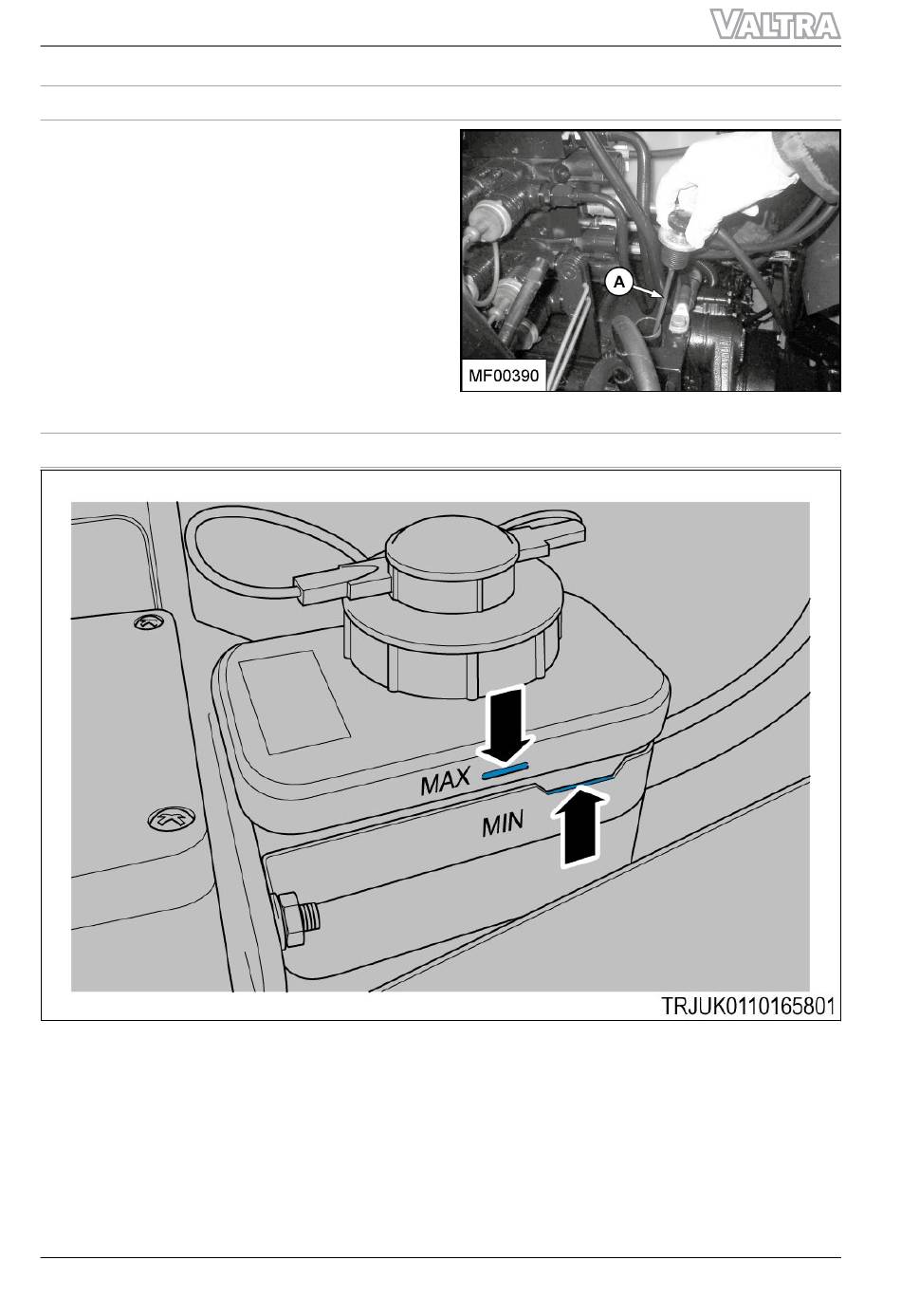 VALTRA

A

MF00390

MAX

MIN

TRJUK0110165801