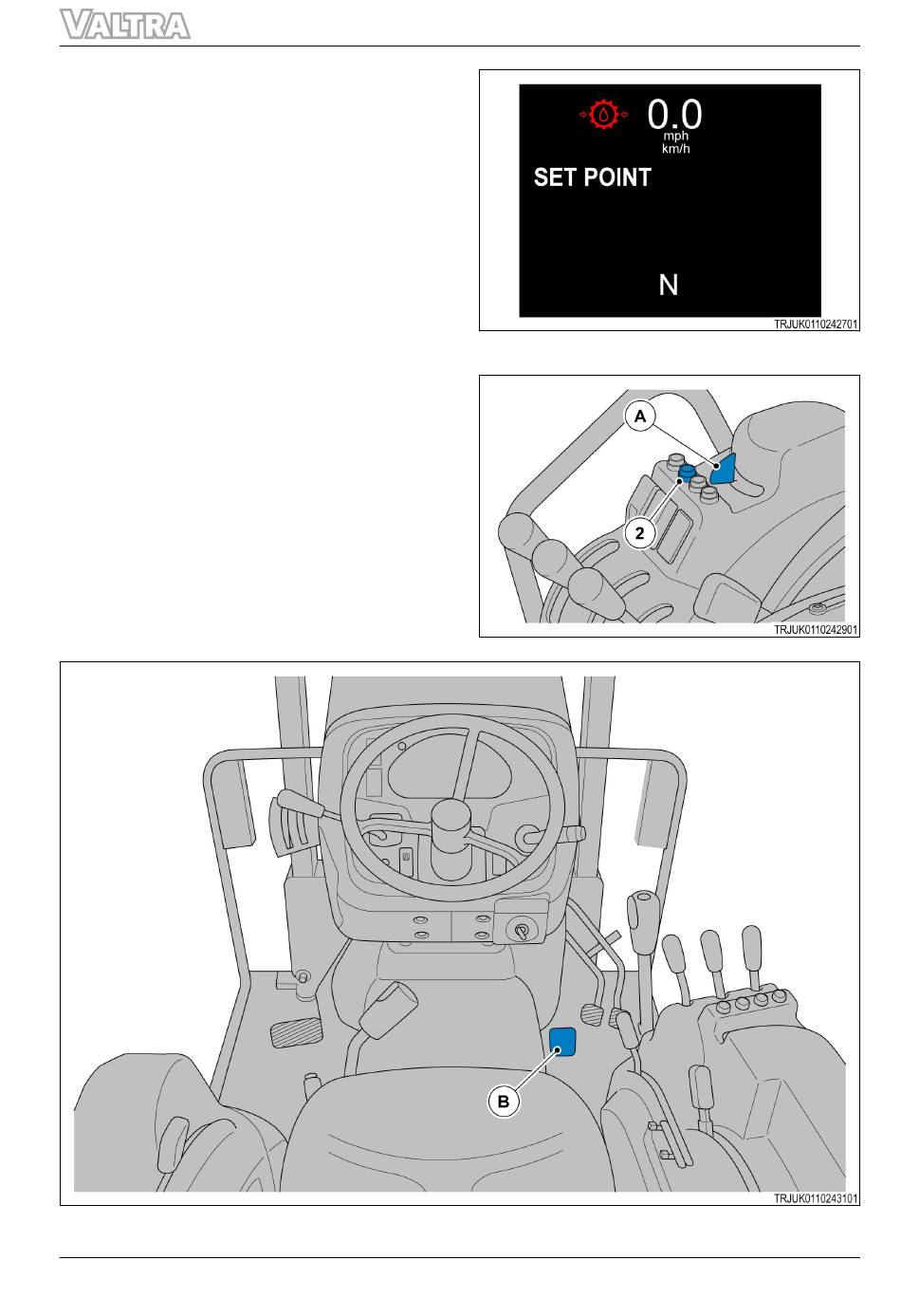 VALTRA

0.0
mph
km/h
SET POINT
N
TRJUK0110242701

A
2
TRJUK0110242901

B
TRJUK0110243101