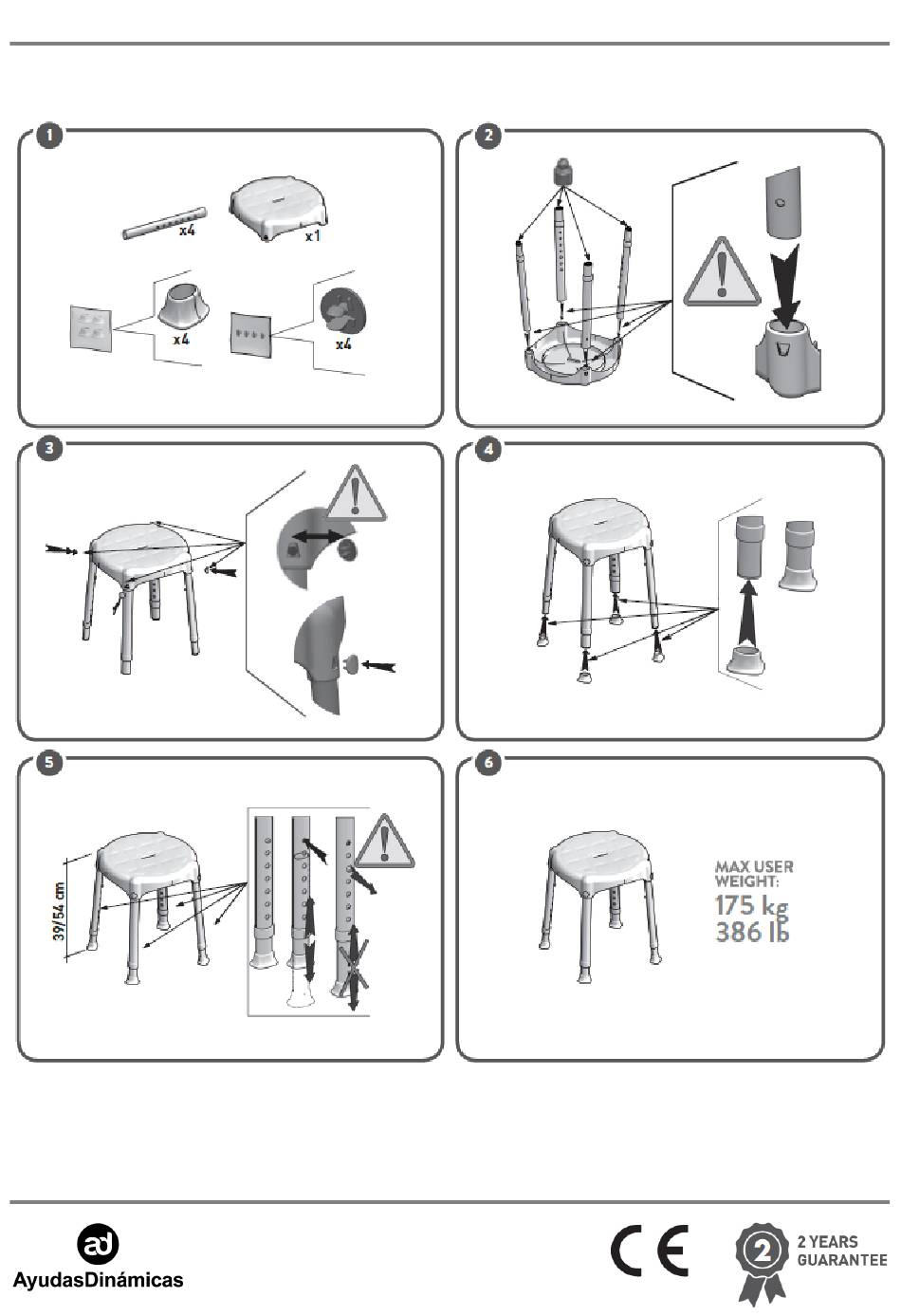 1

x4

x1

x4

x4

2

3

4

5

39/54 cm

6

MAX USER WEIGHT:
175 kg
386 lb

ad
AyudasDinámicas

CE

2
2 YEARS GUARANTEE