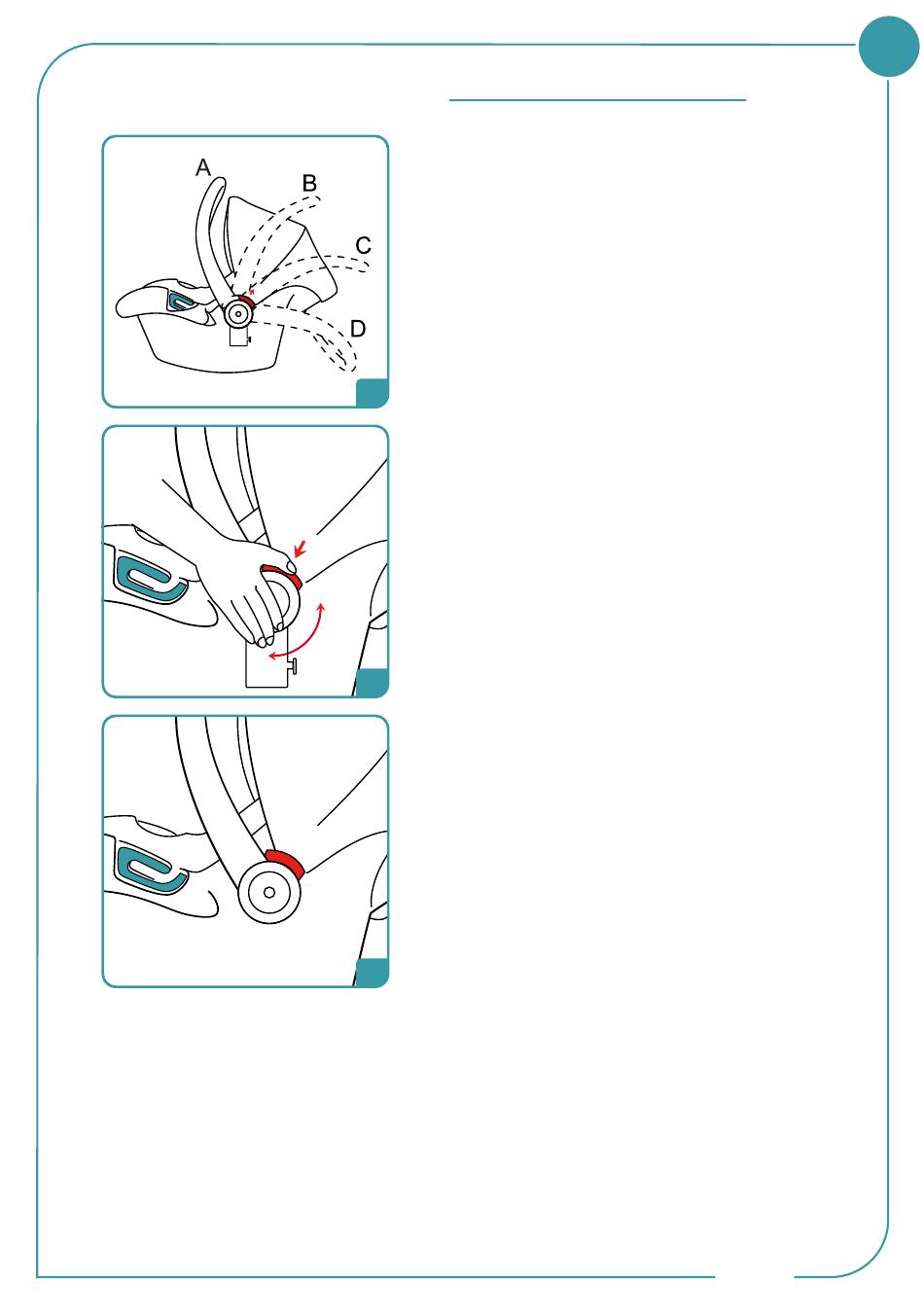 A
B
C
D