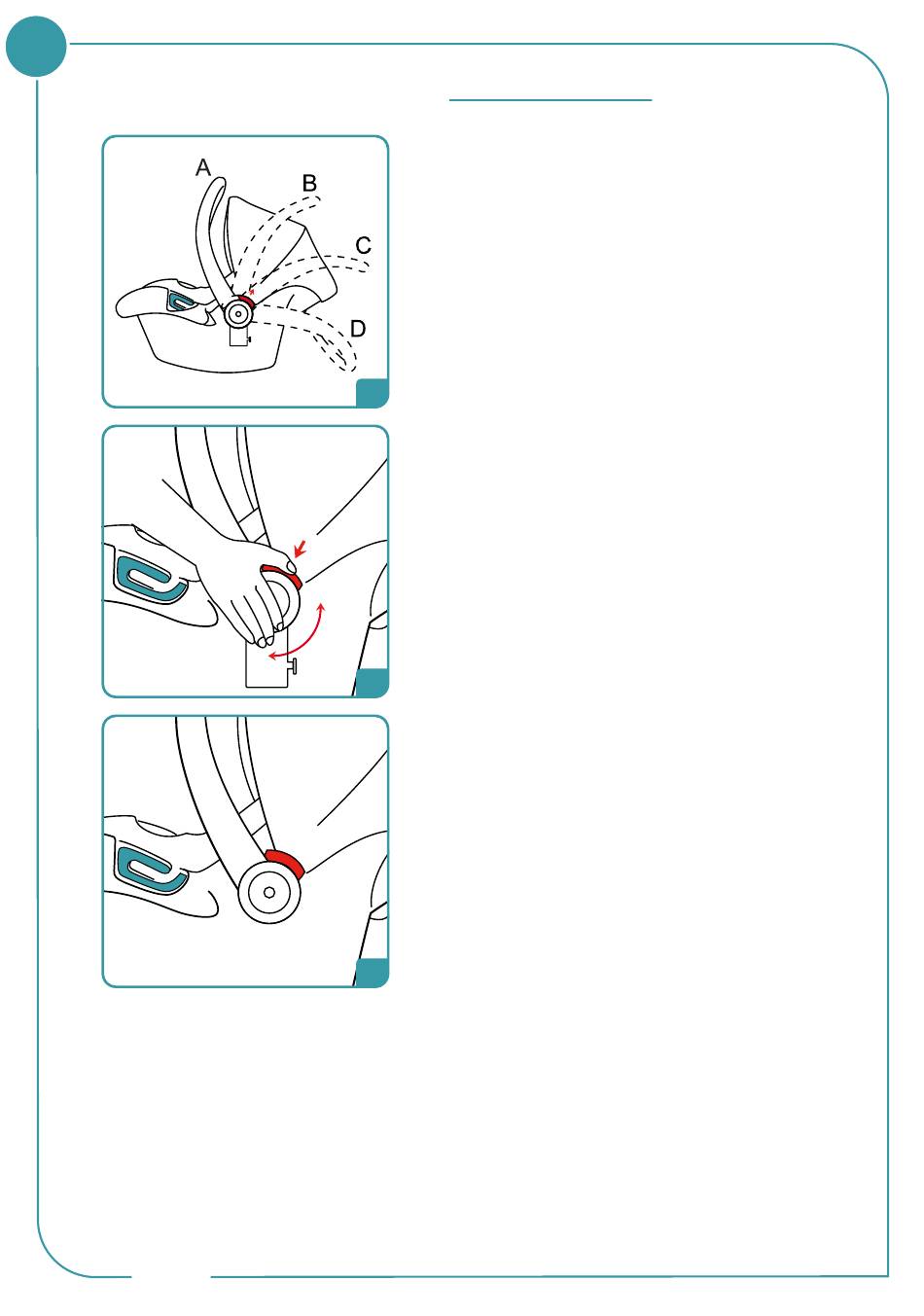 A
B
C
D