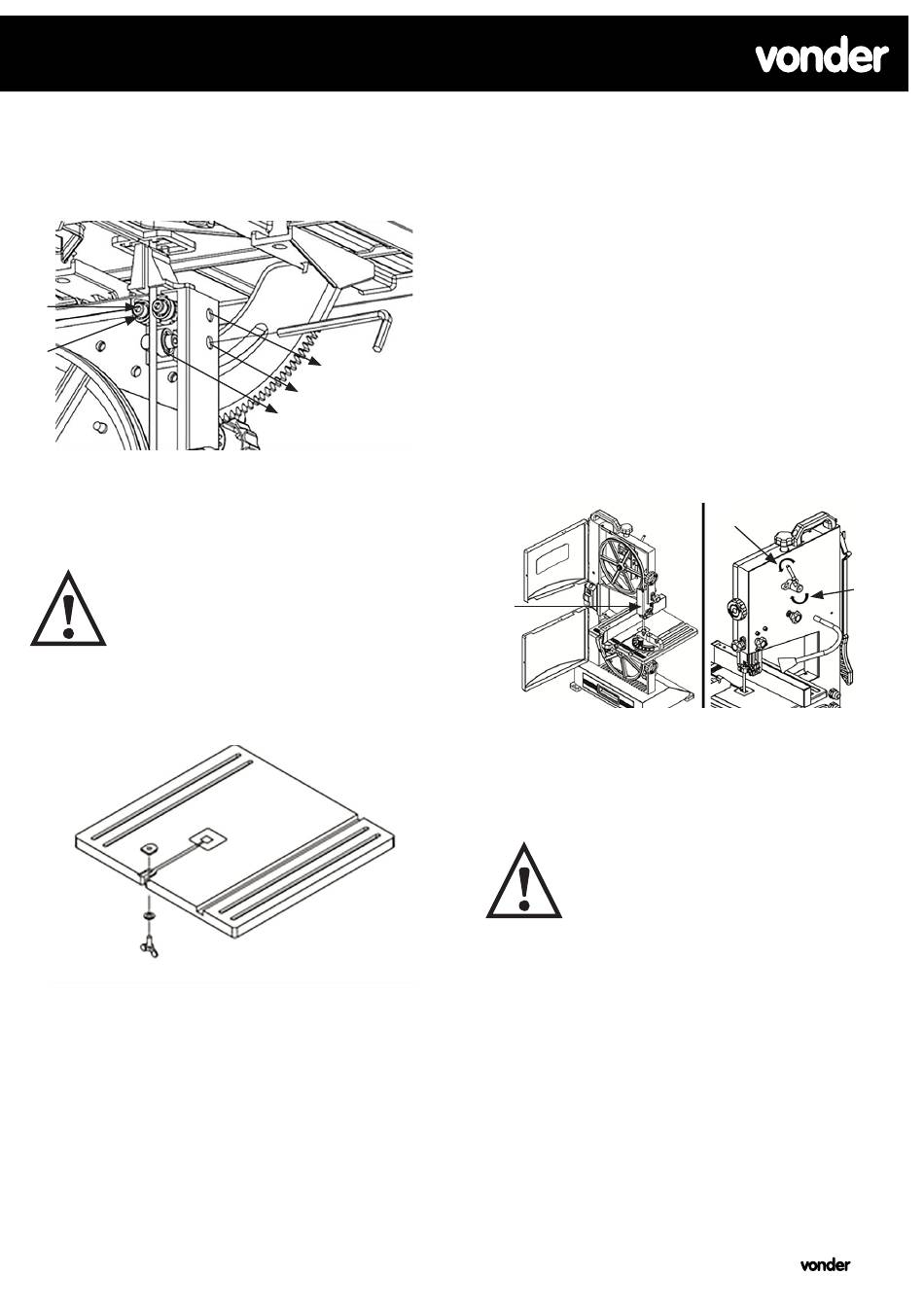 vonder

vonder