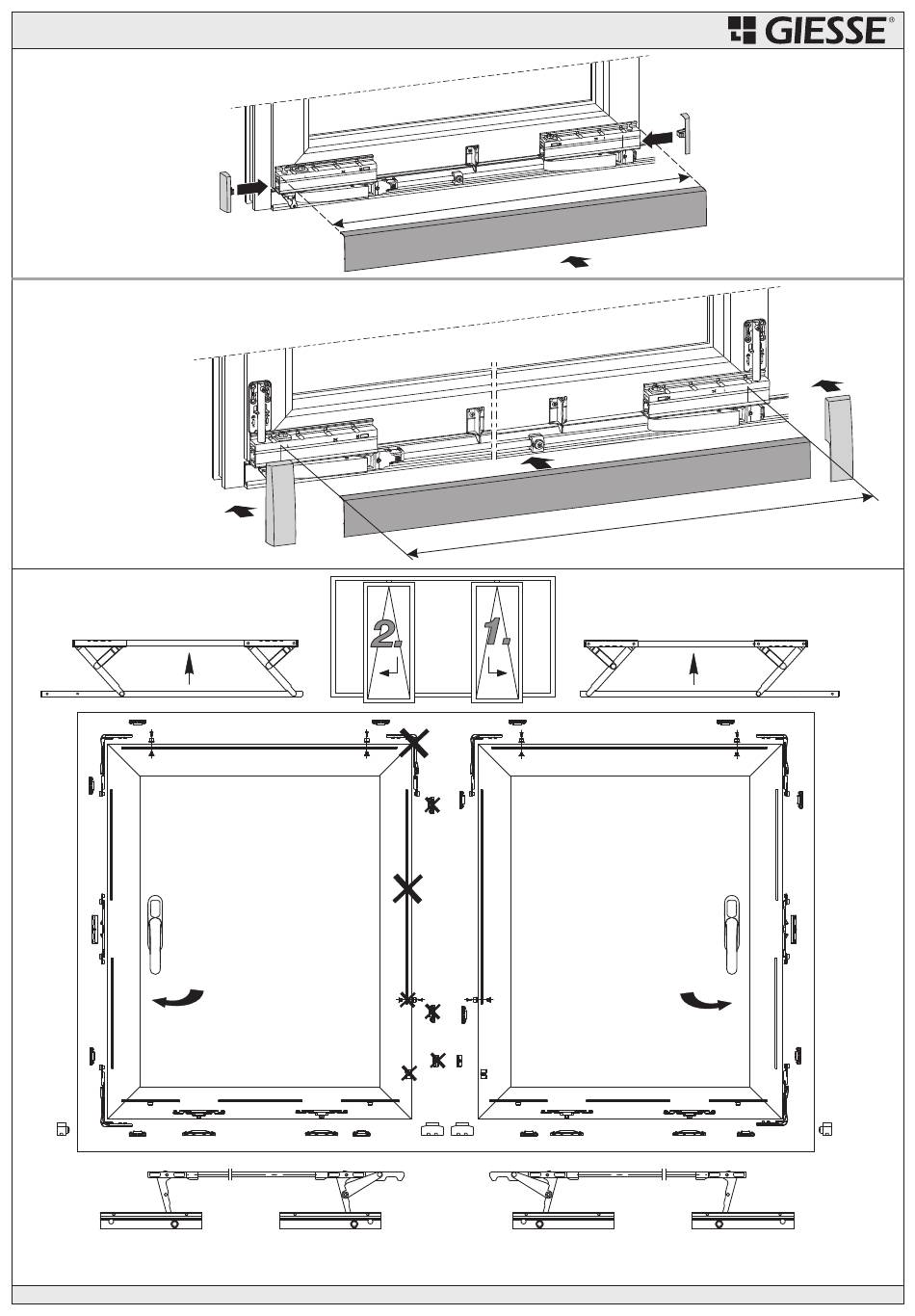 GIESSE®

2.

1.