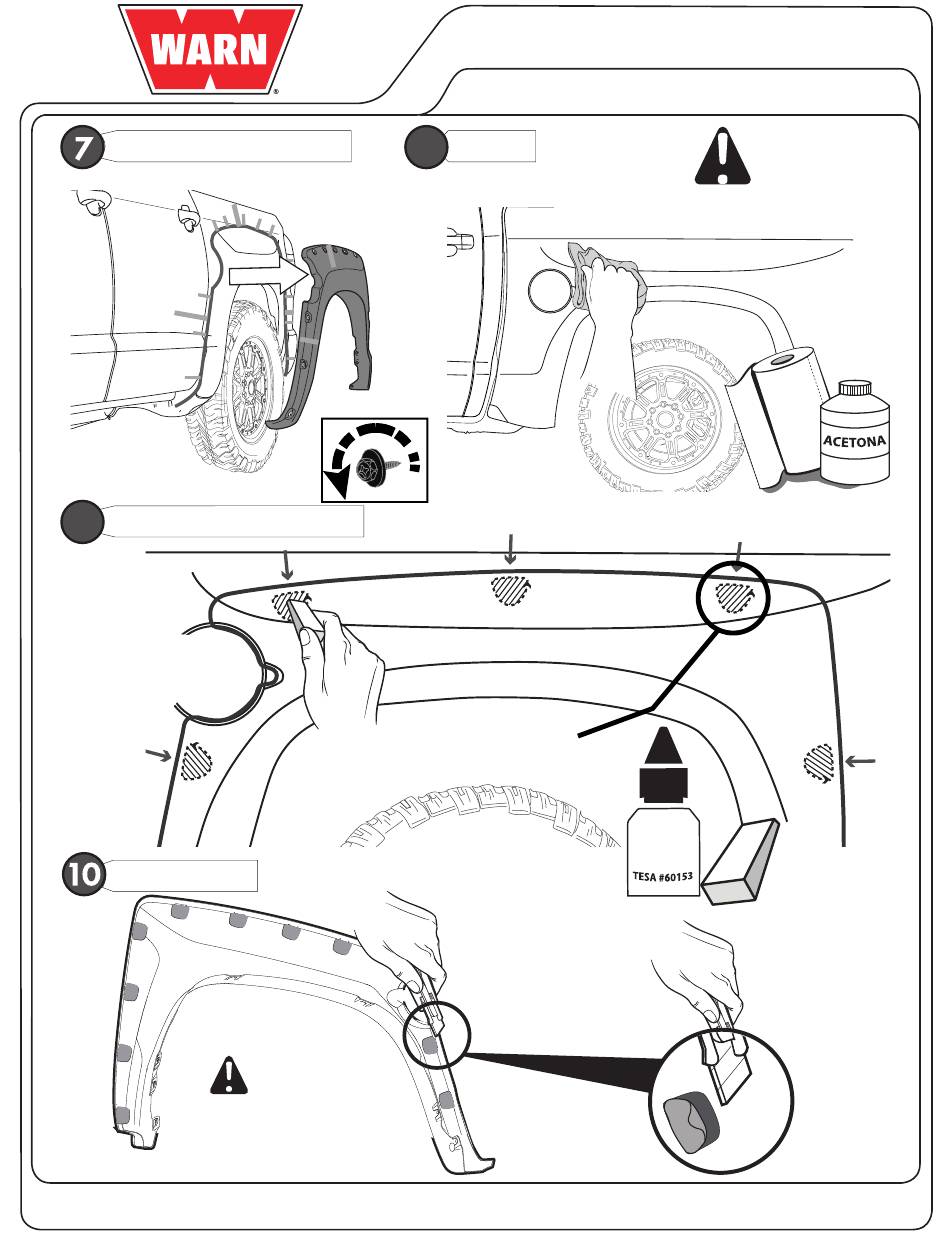 WARN

7

ACETONA

TESA #60153

10