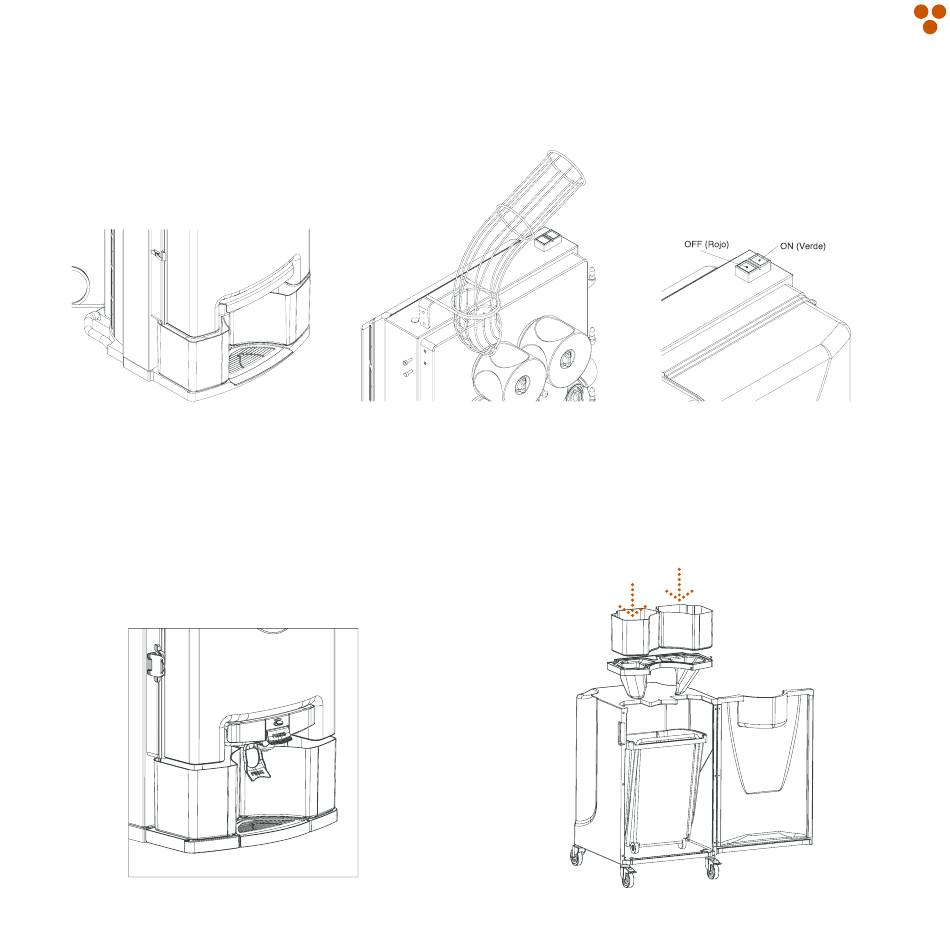 OFF (Rojo)
ON (Verde)