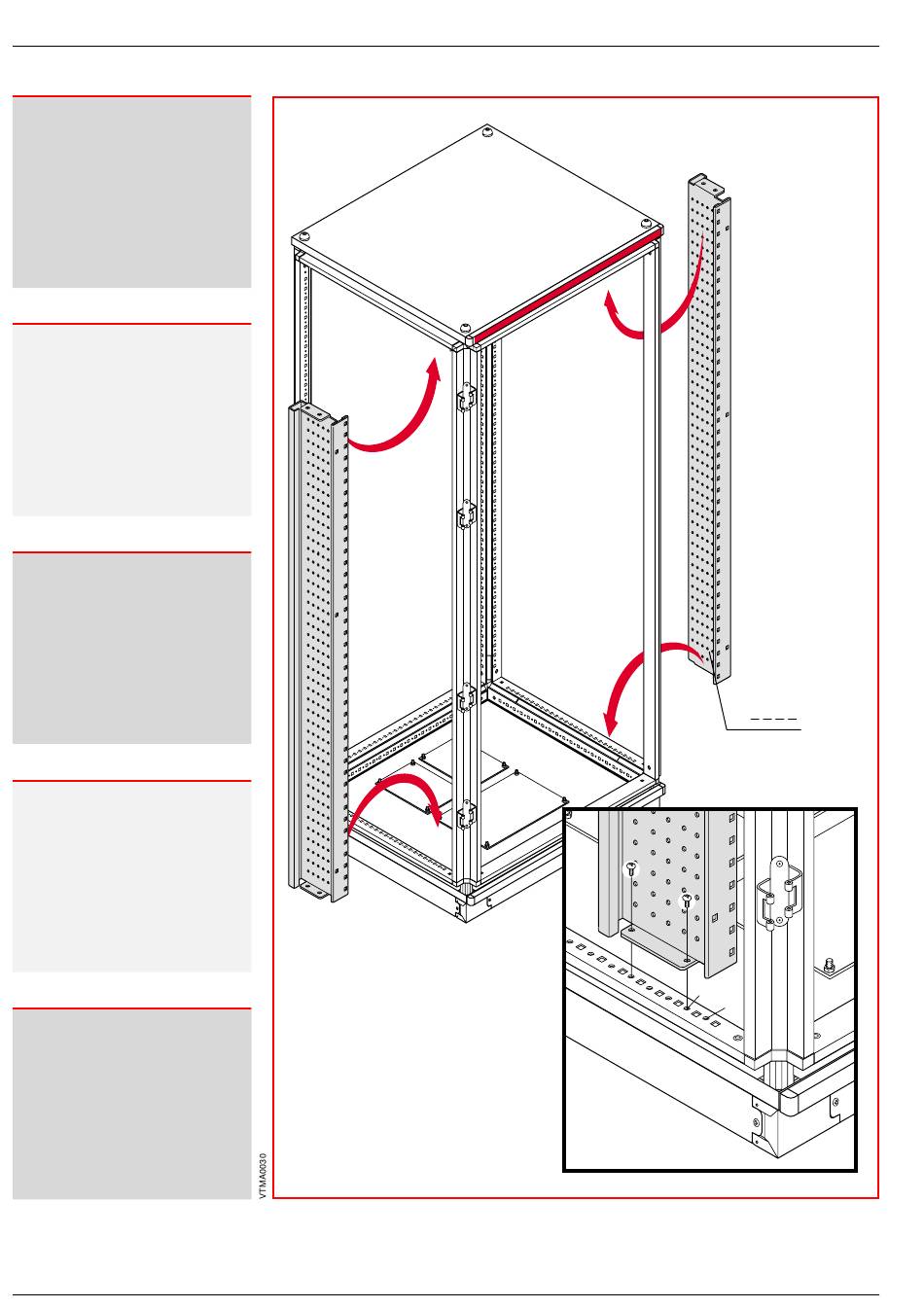 VTMA0030