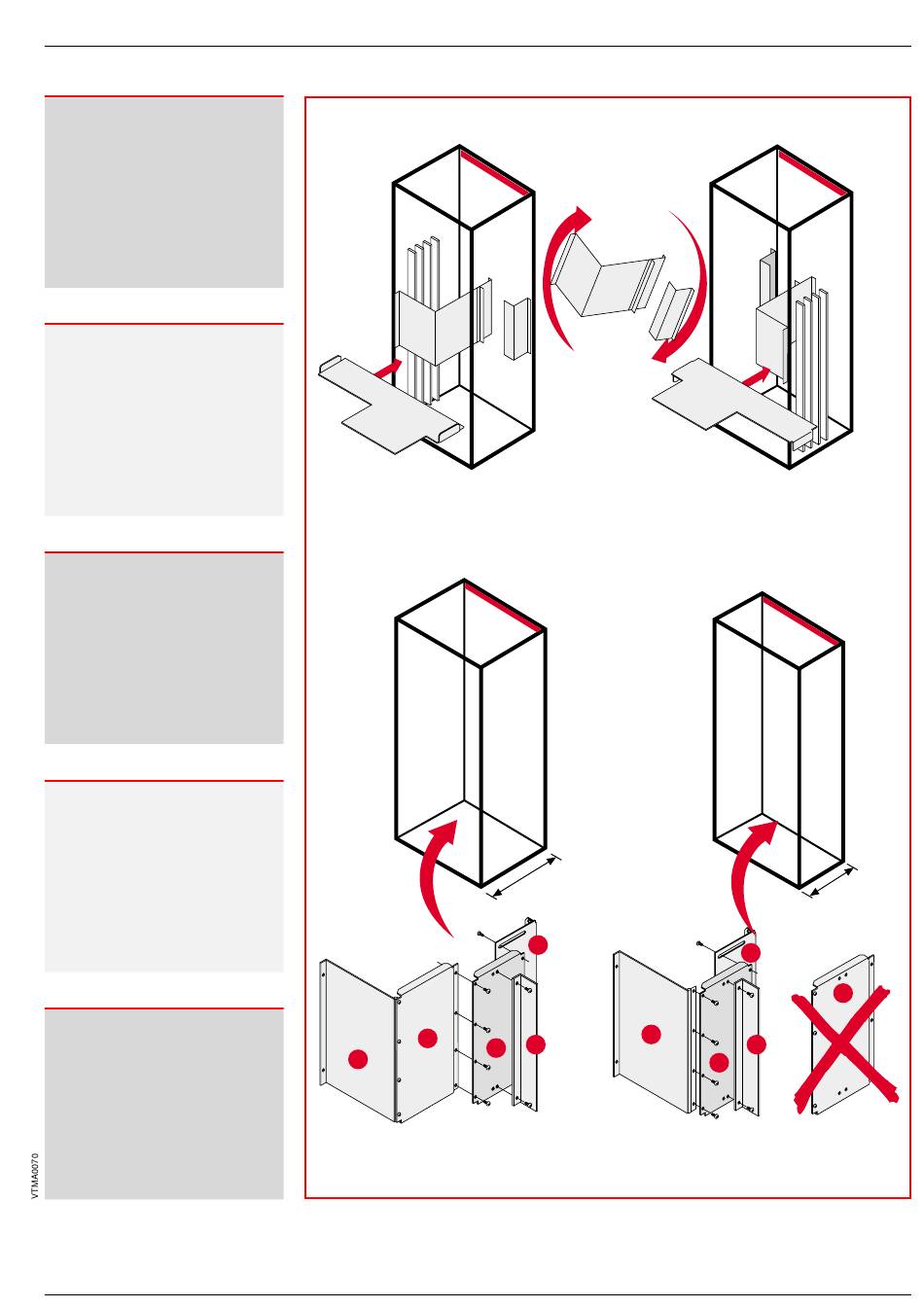 VTMA0070