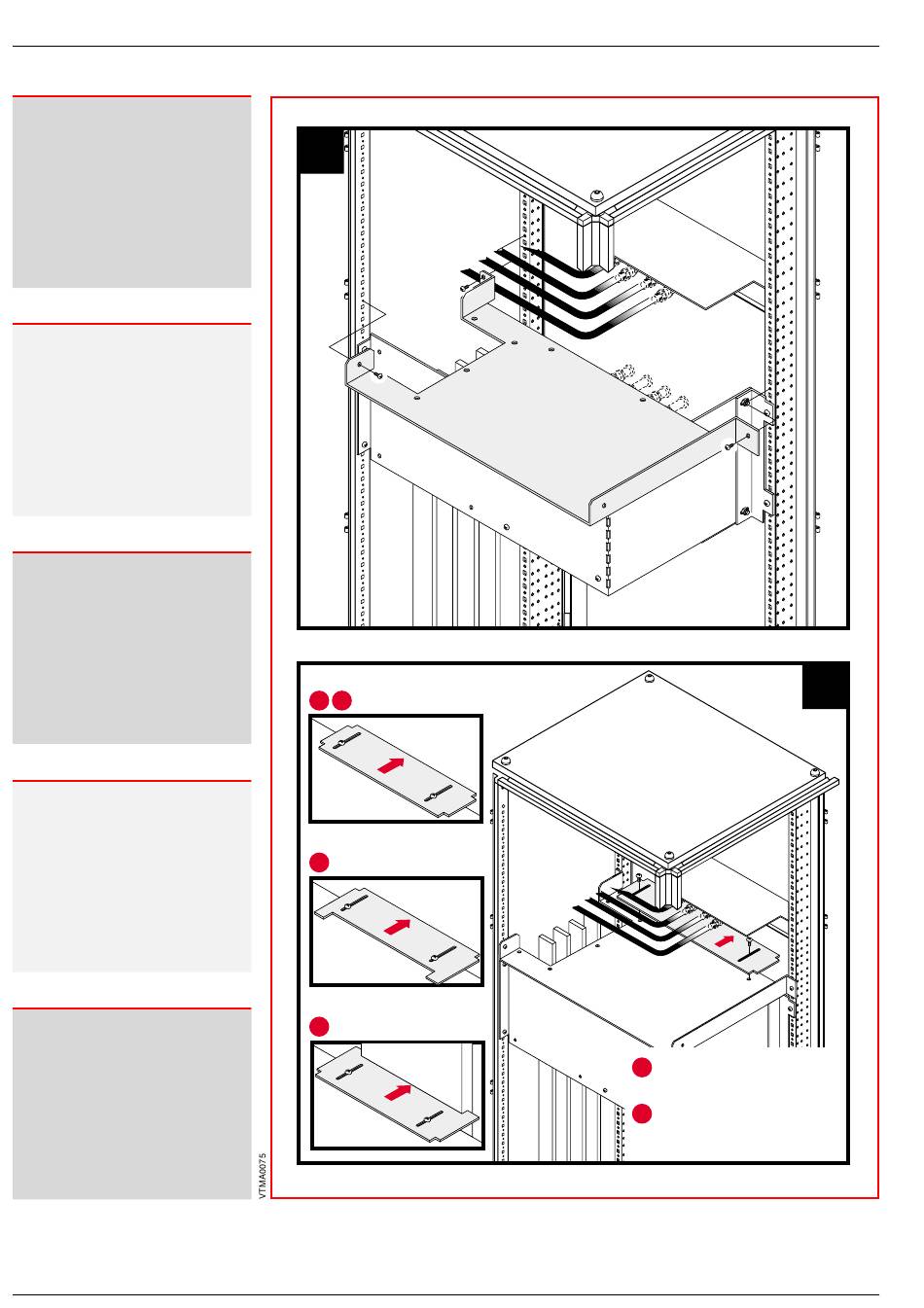 VTMA0075