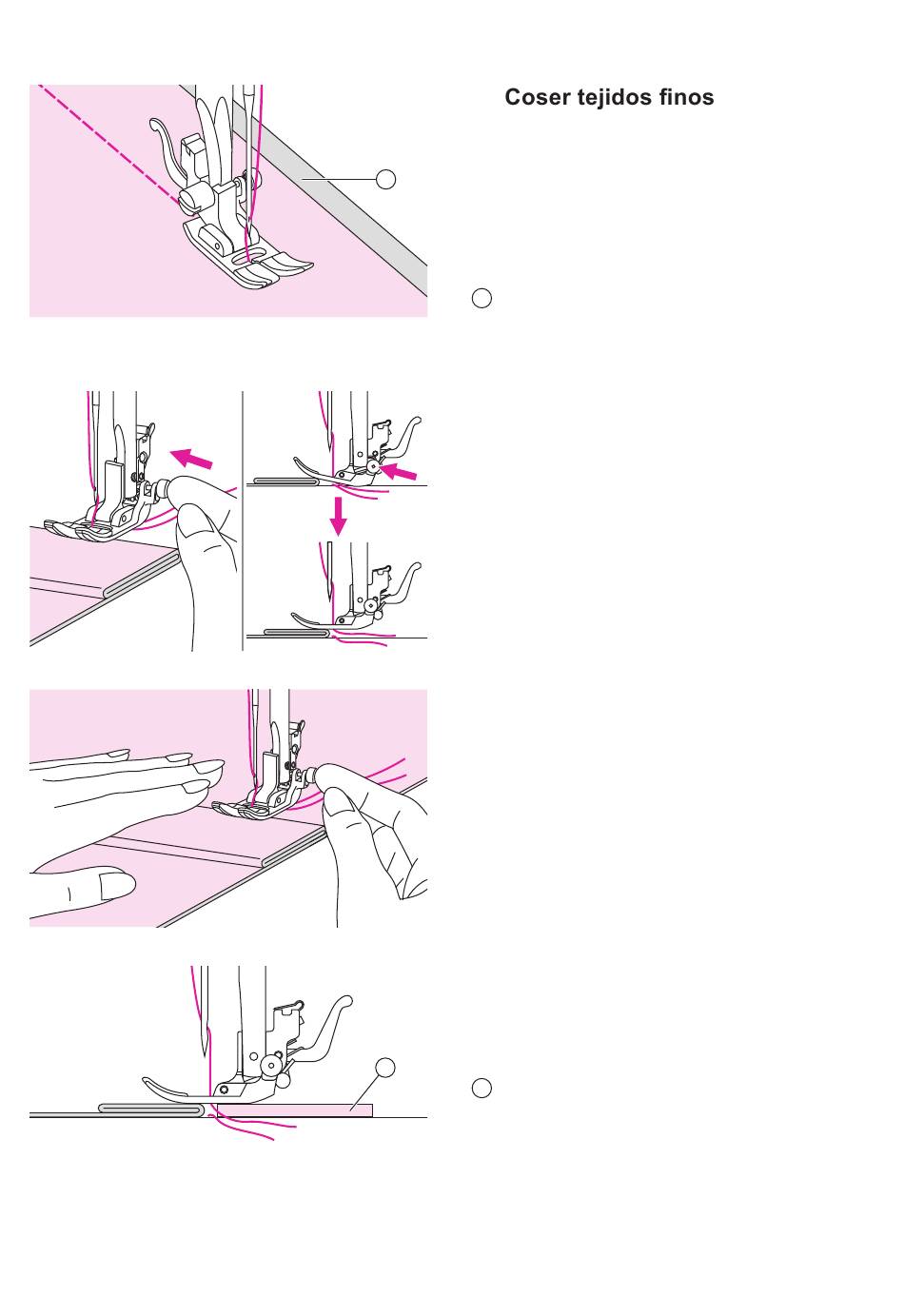 Coser tejidos finos