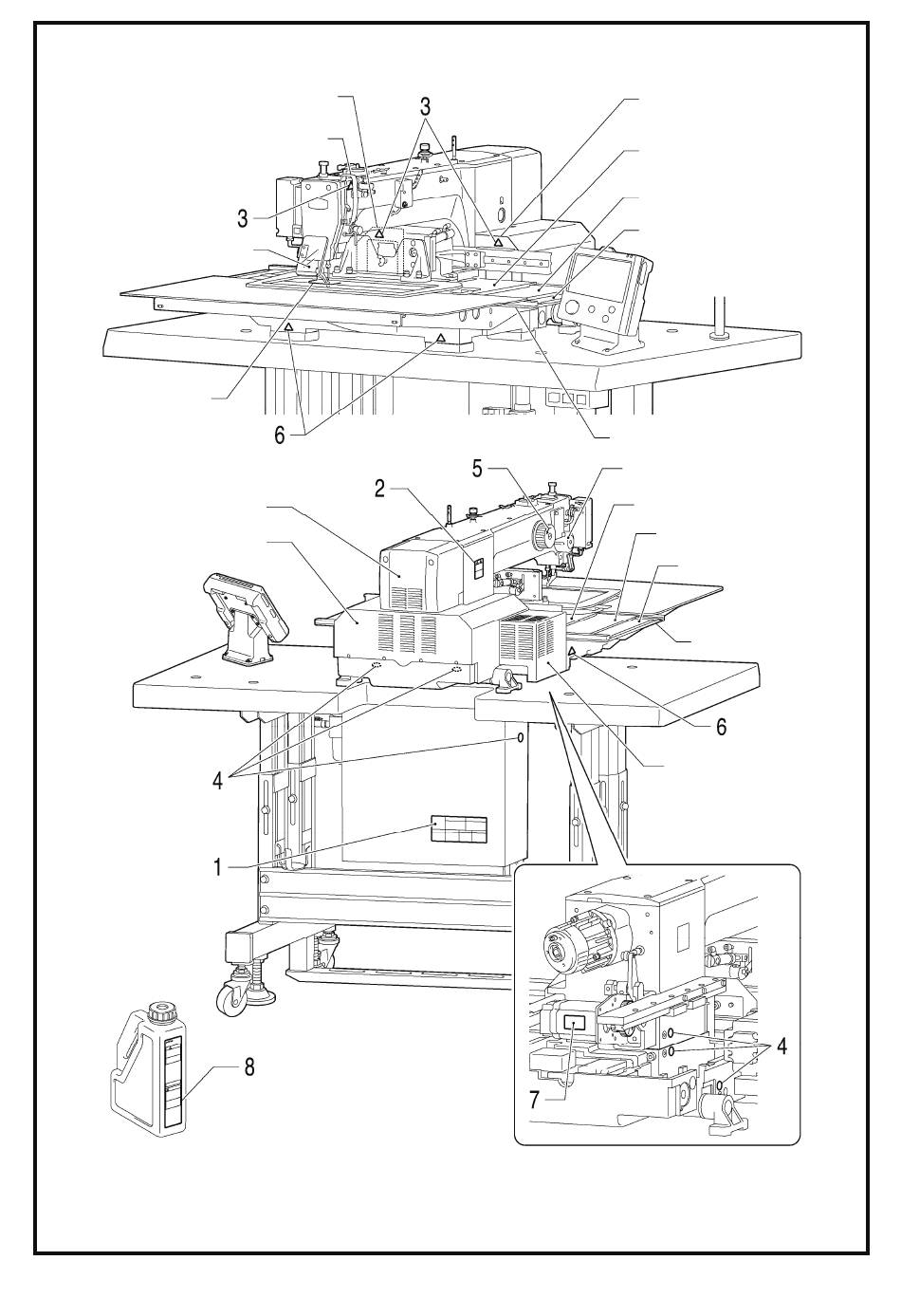 3
3
6
2
5
6
4
1
4
7
8