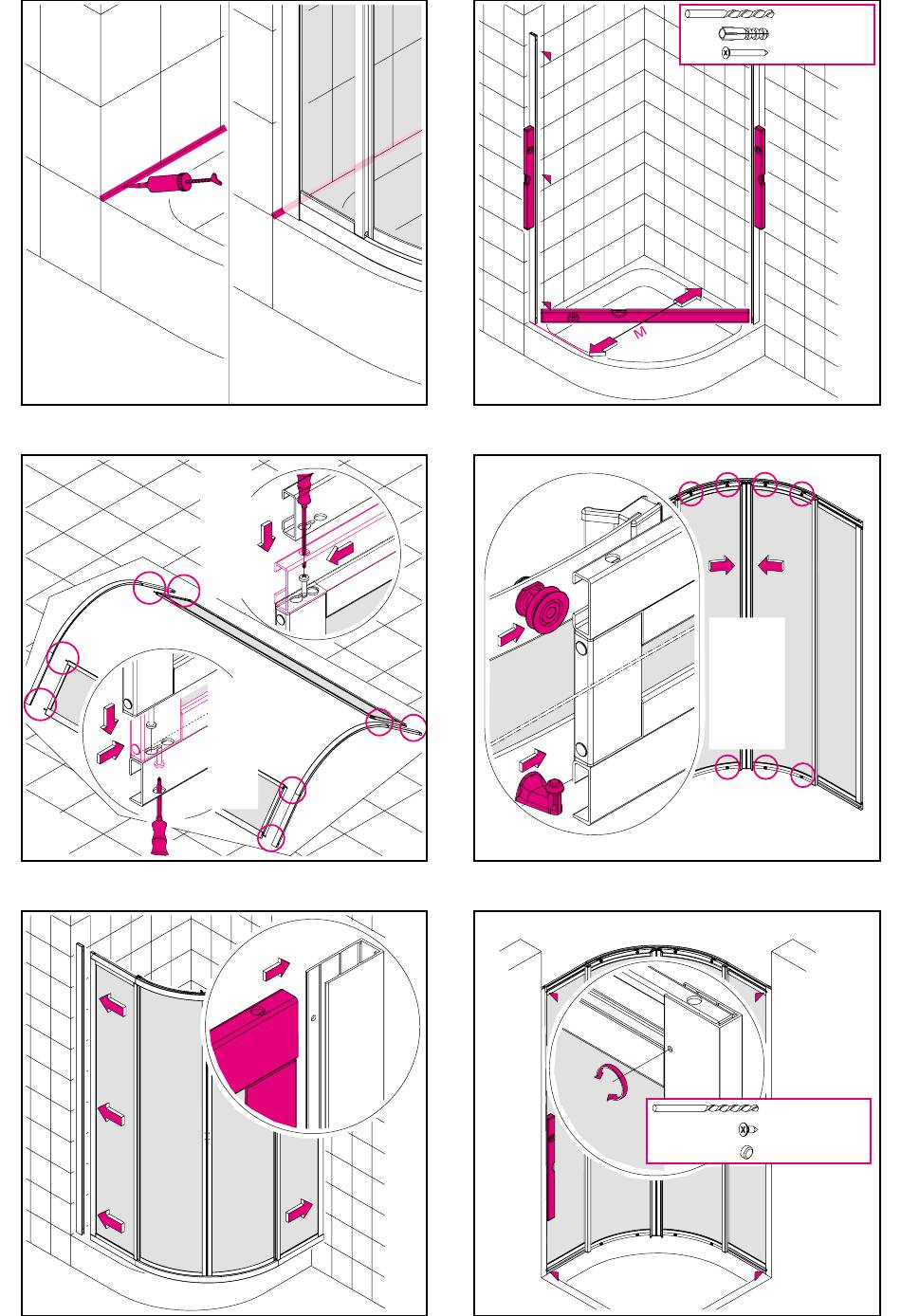 M