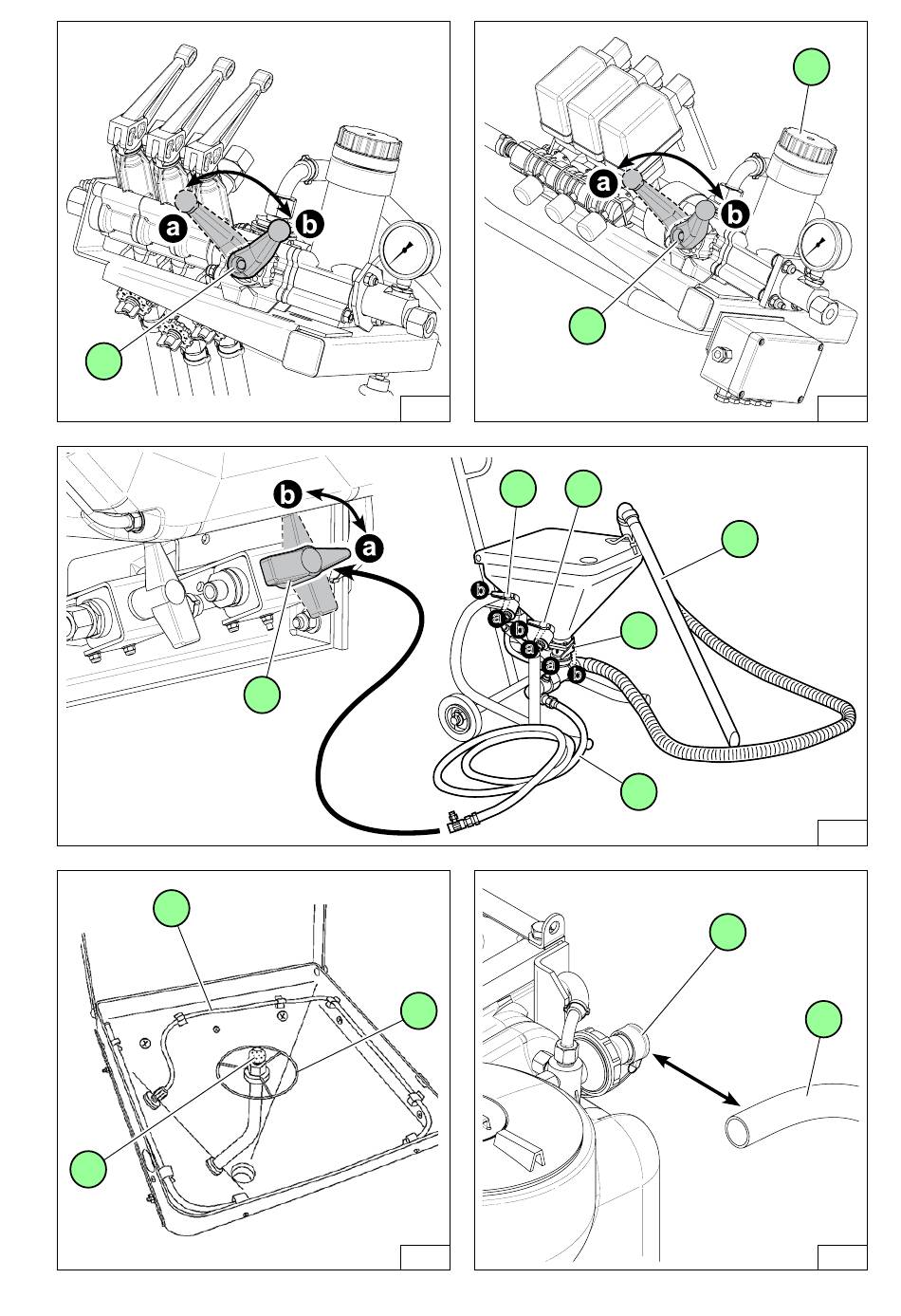 a
b

a
b

b
a

b
a
b
a
a
b