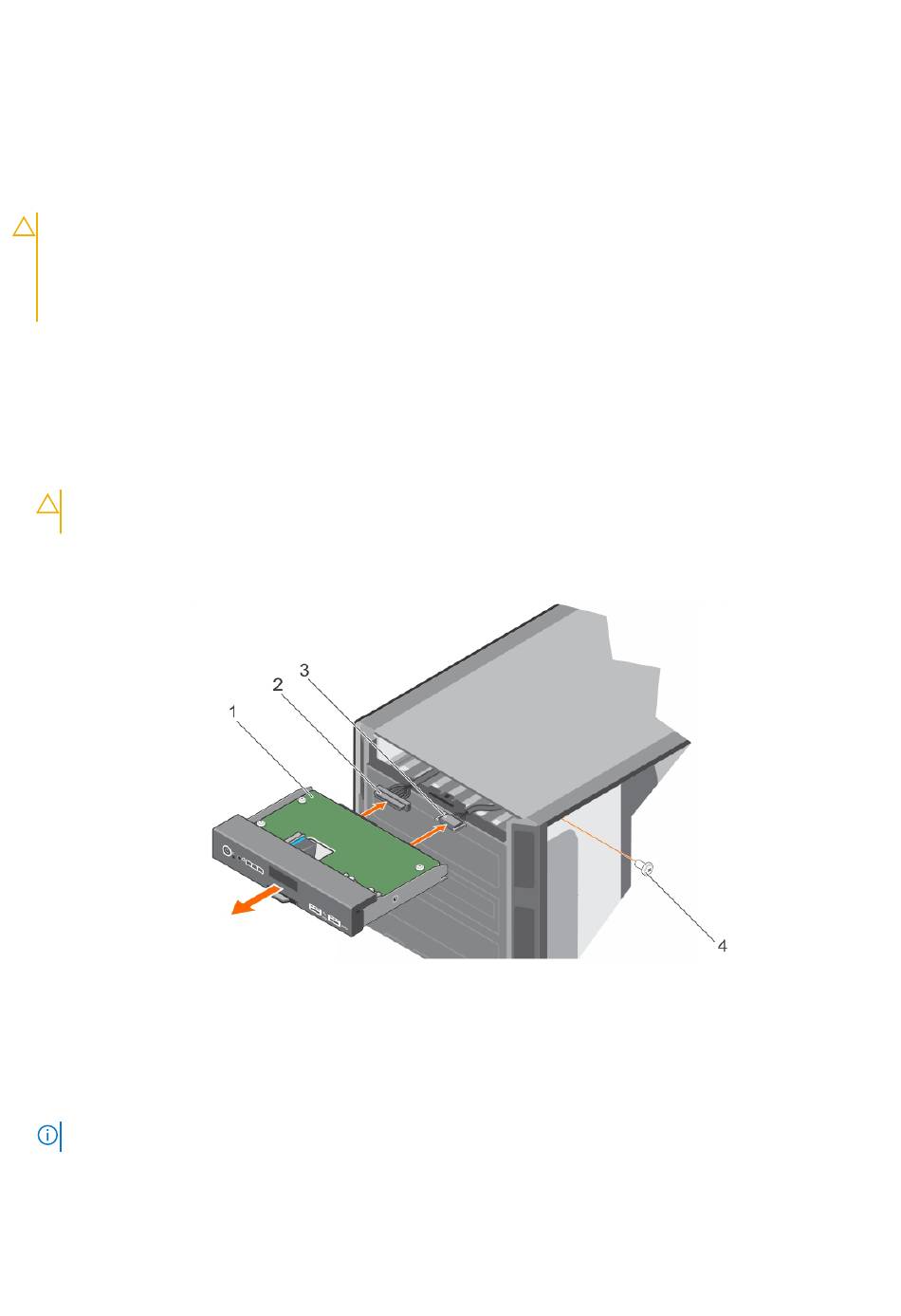 3
2
1
4