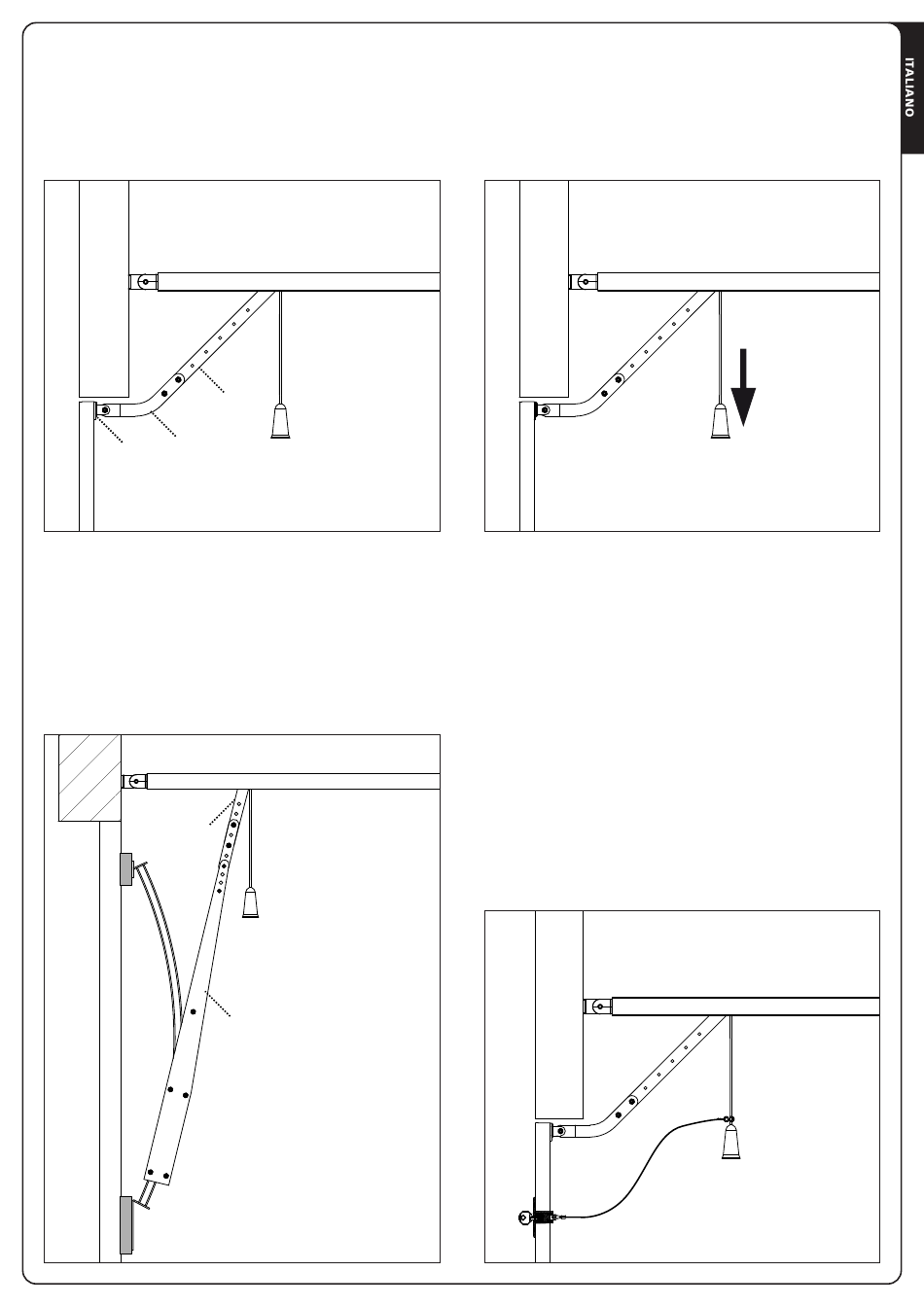 ITALIANO