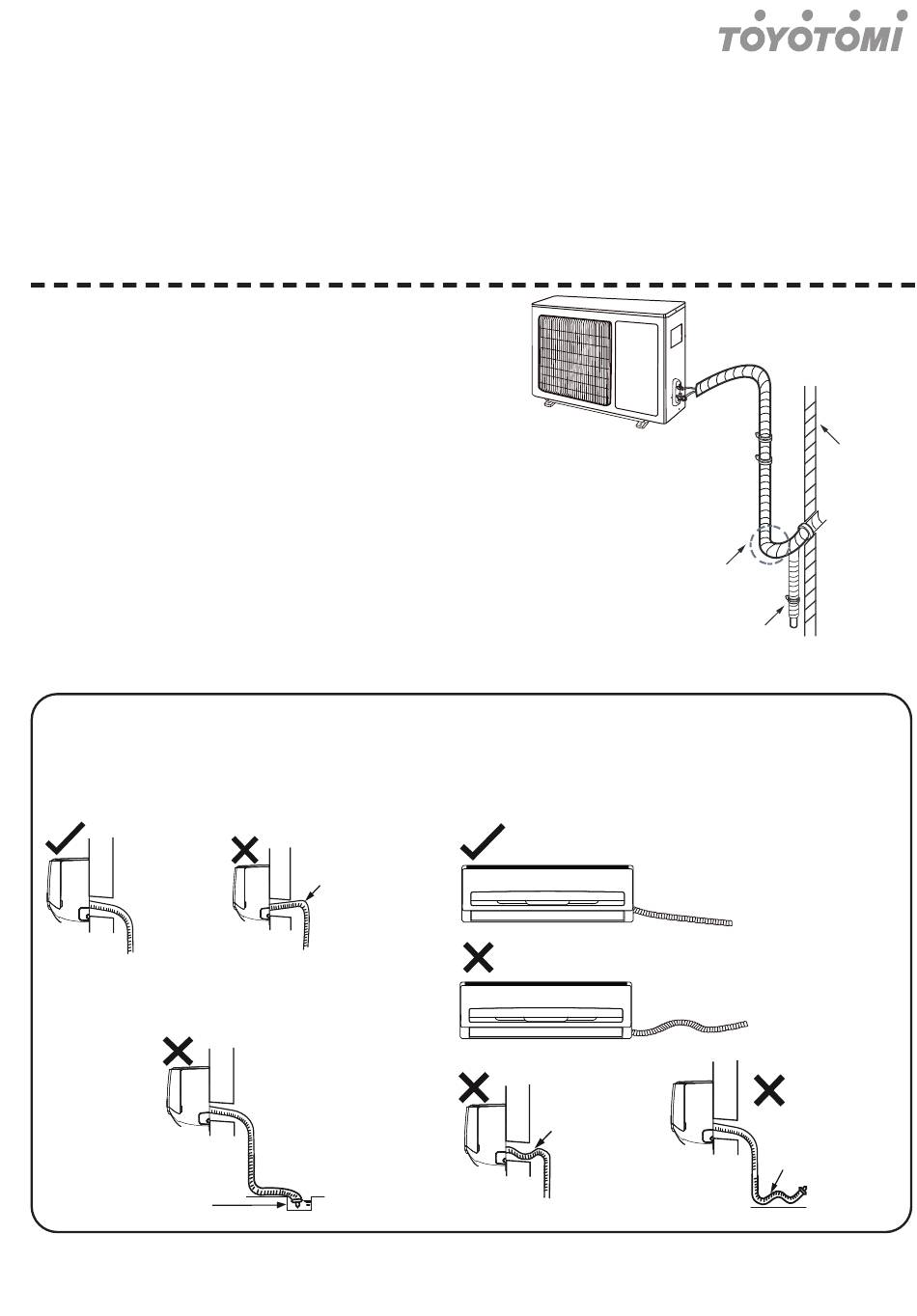 TOYOTOMI