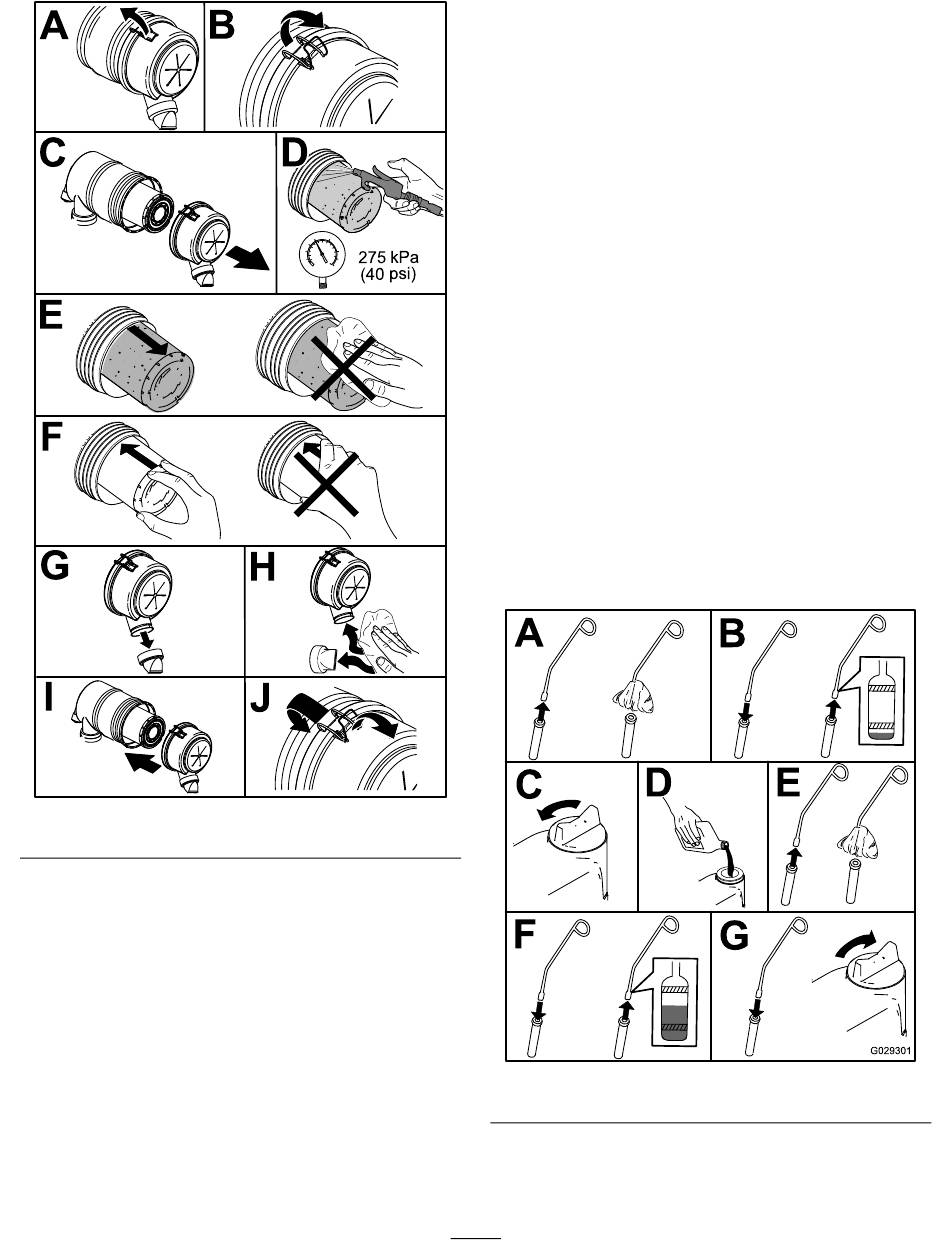 A
B
C
D
275 kPa
(40 psi)
E
F
G
H
I
J

A
B
C
D
E
F
G
G029301