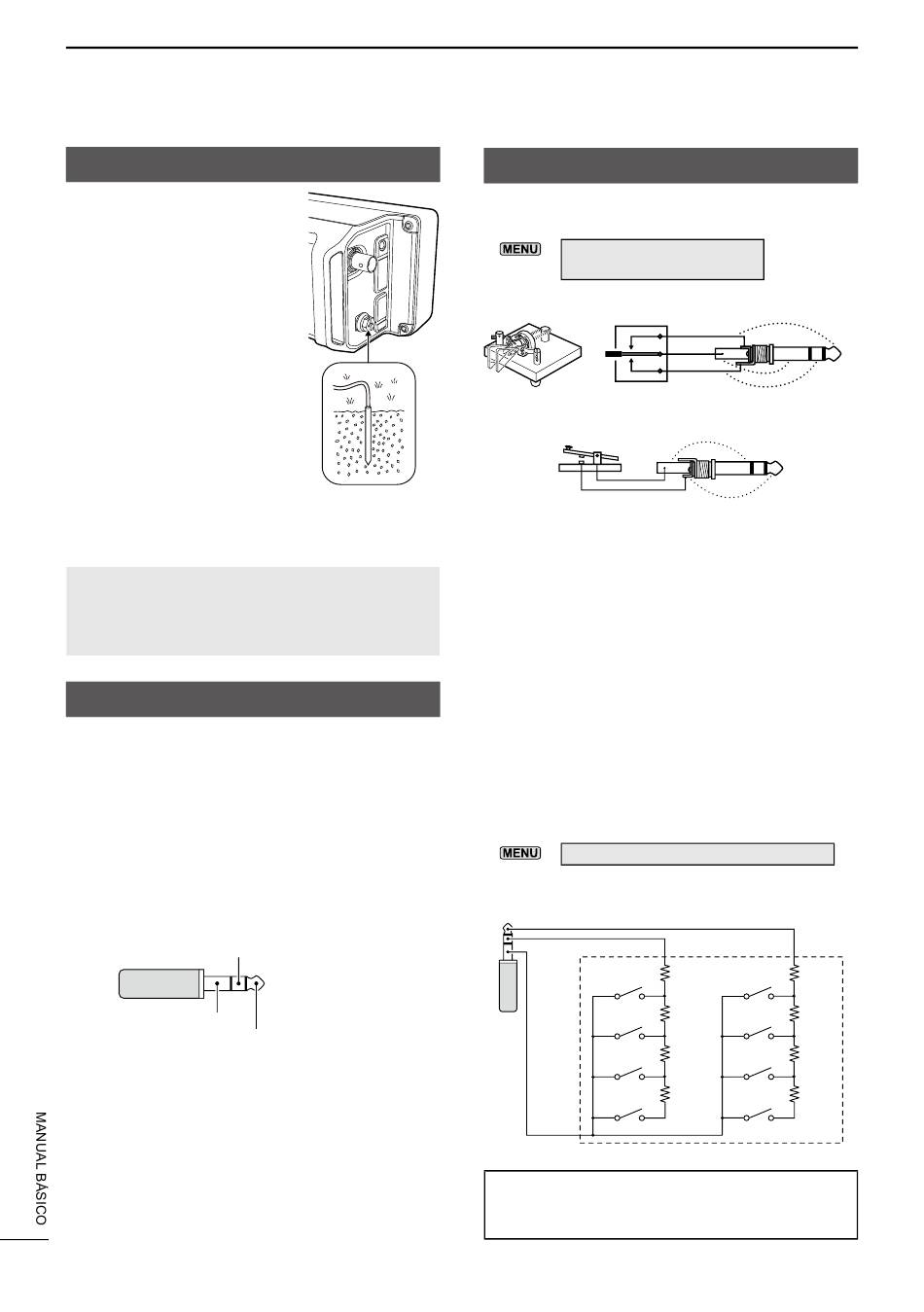 MENU

MENU

MANUAL BÁSICO