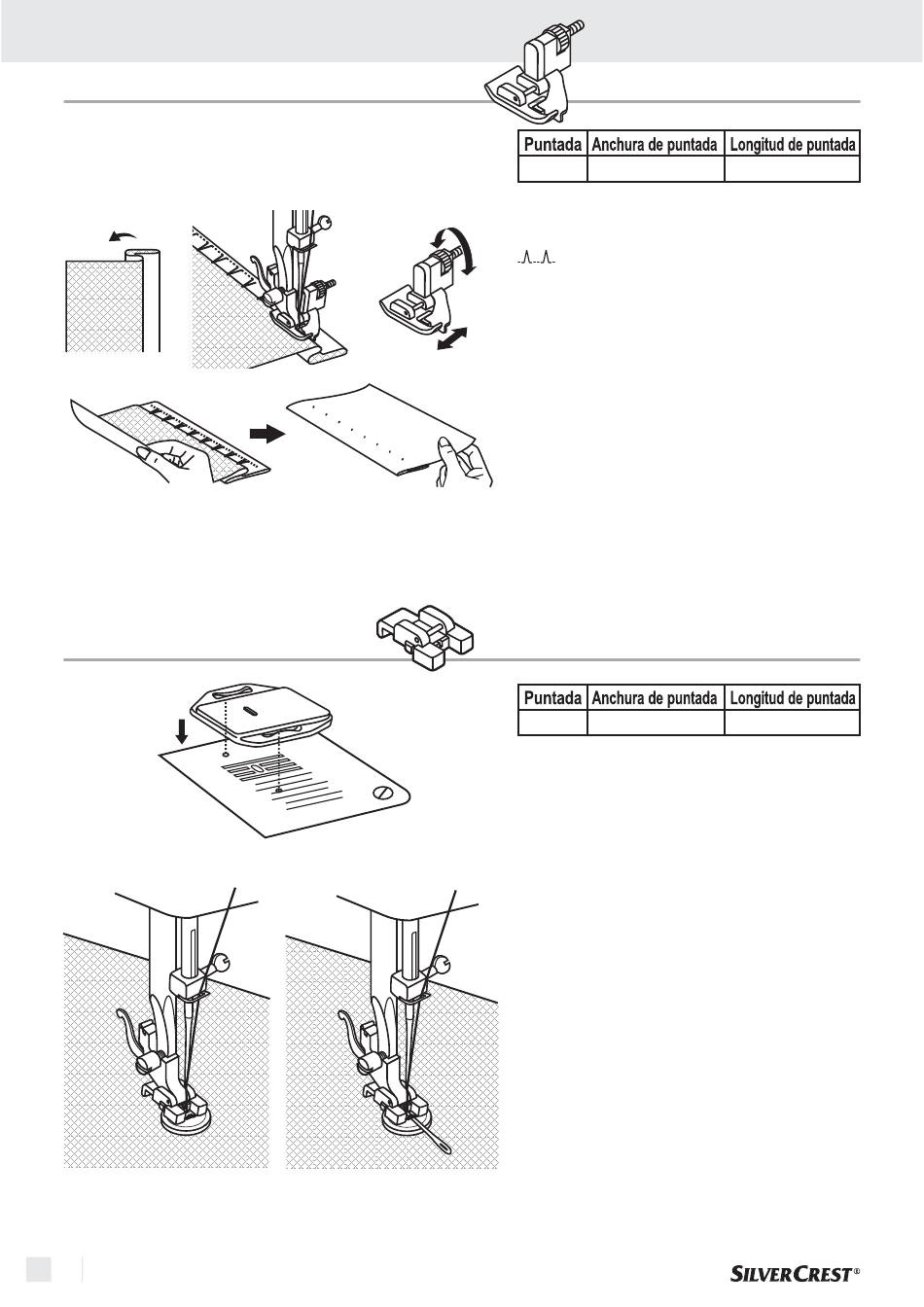 | Puntada | Anchura de puntada | Longitud de puntada |
|---|---|---|
| | | |

| Puntada | Anchura de puntada | Longitud de puntada |
|---|---|---|
| | | |

SILVERCREST®