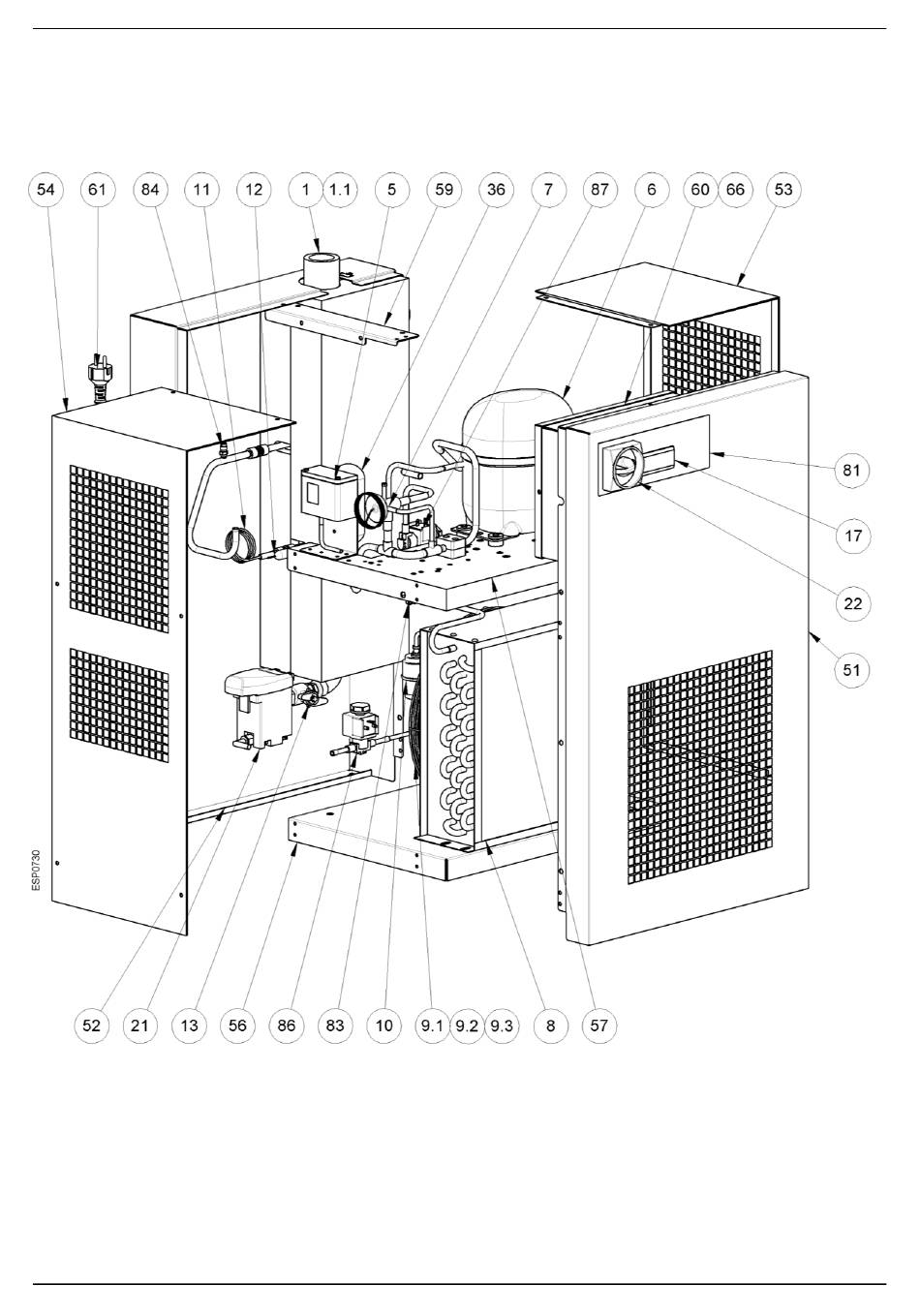 54 61 84 11 12 1 1.1 5 59 36 7 87 6 60 66 53

81

17

22

51

ESP0730

52 21 13 56 86 83 10 9.1 9.2 9.3 8 57