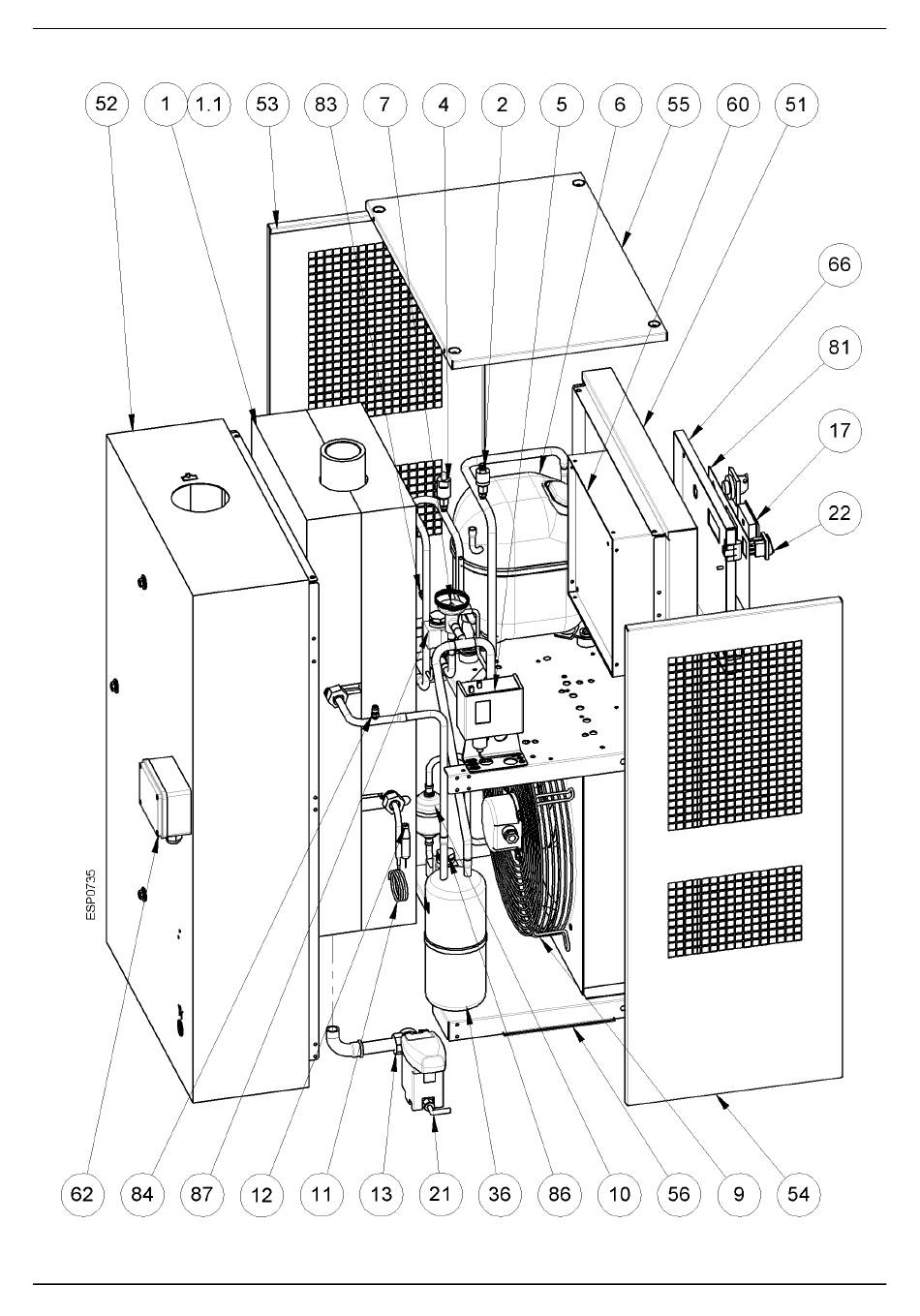 52 1 1.1 53 83 7 4 2 5 6 55 60 51

66

81

17

22

ESP0735

62 84 87 12 11 13 21 36 86 10 56 9 54