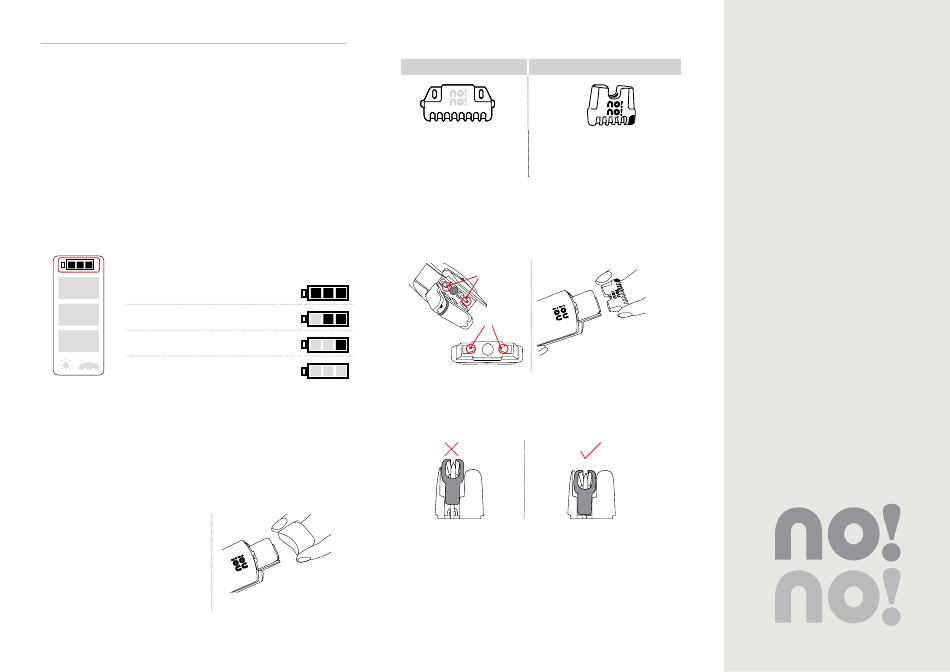 no!
no!

no!
no!

no!
no!

no!
no!

no!
no!