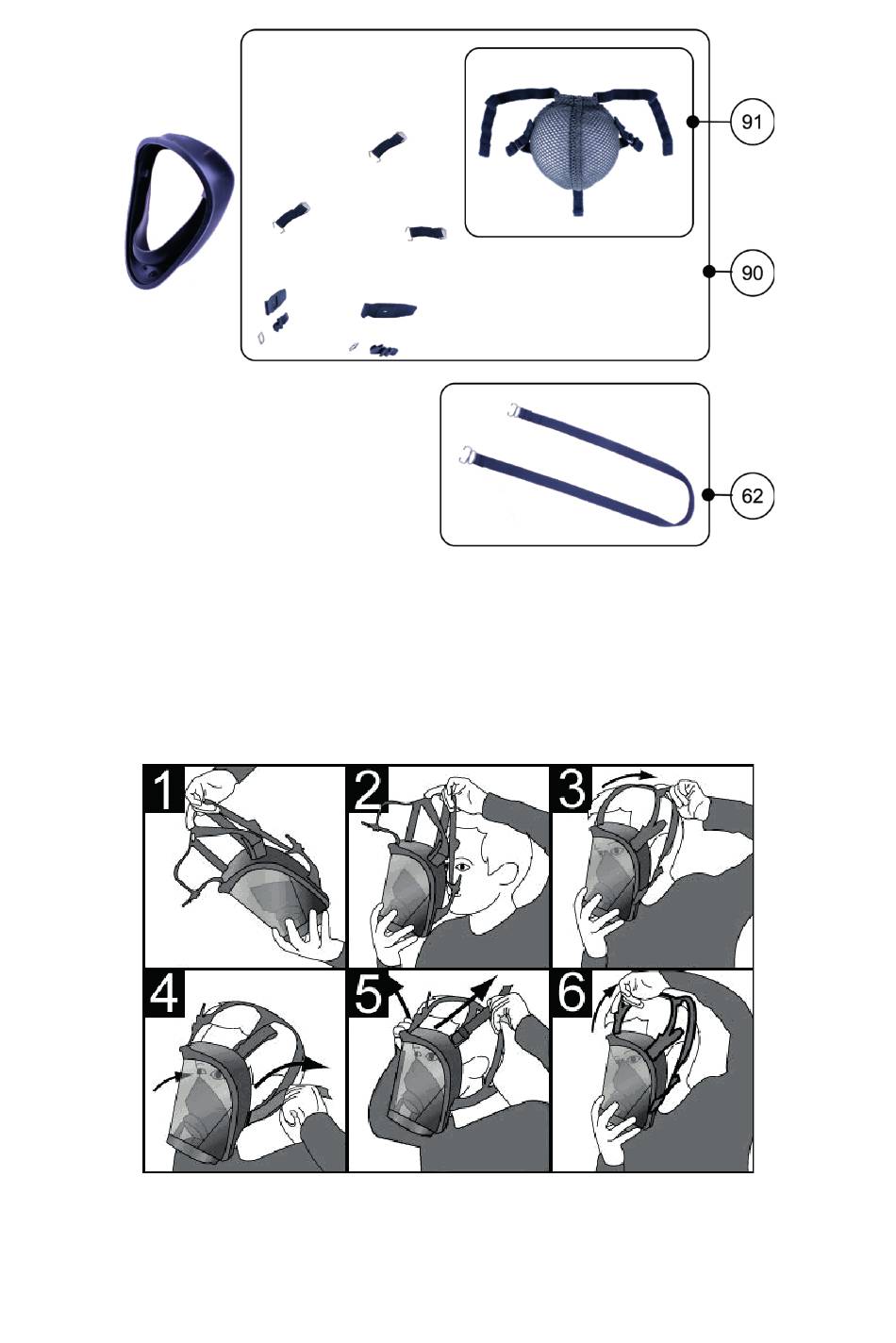 91

90

62

1

2

3

4

5

6