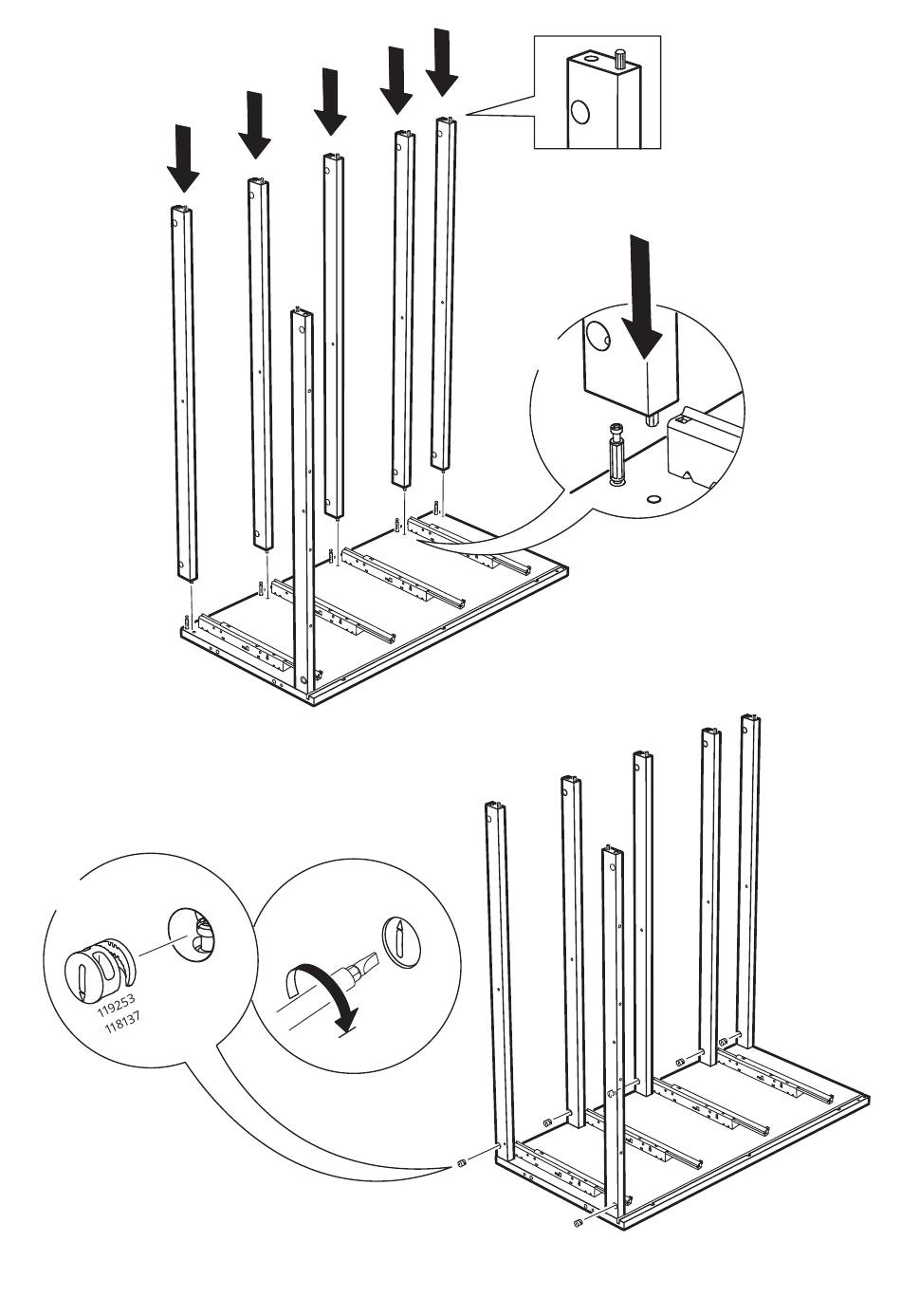 119253
118137