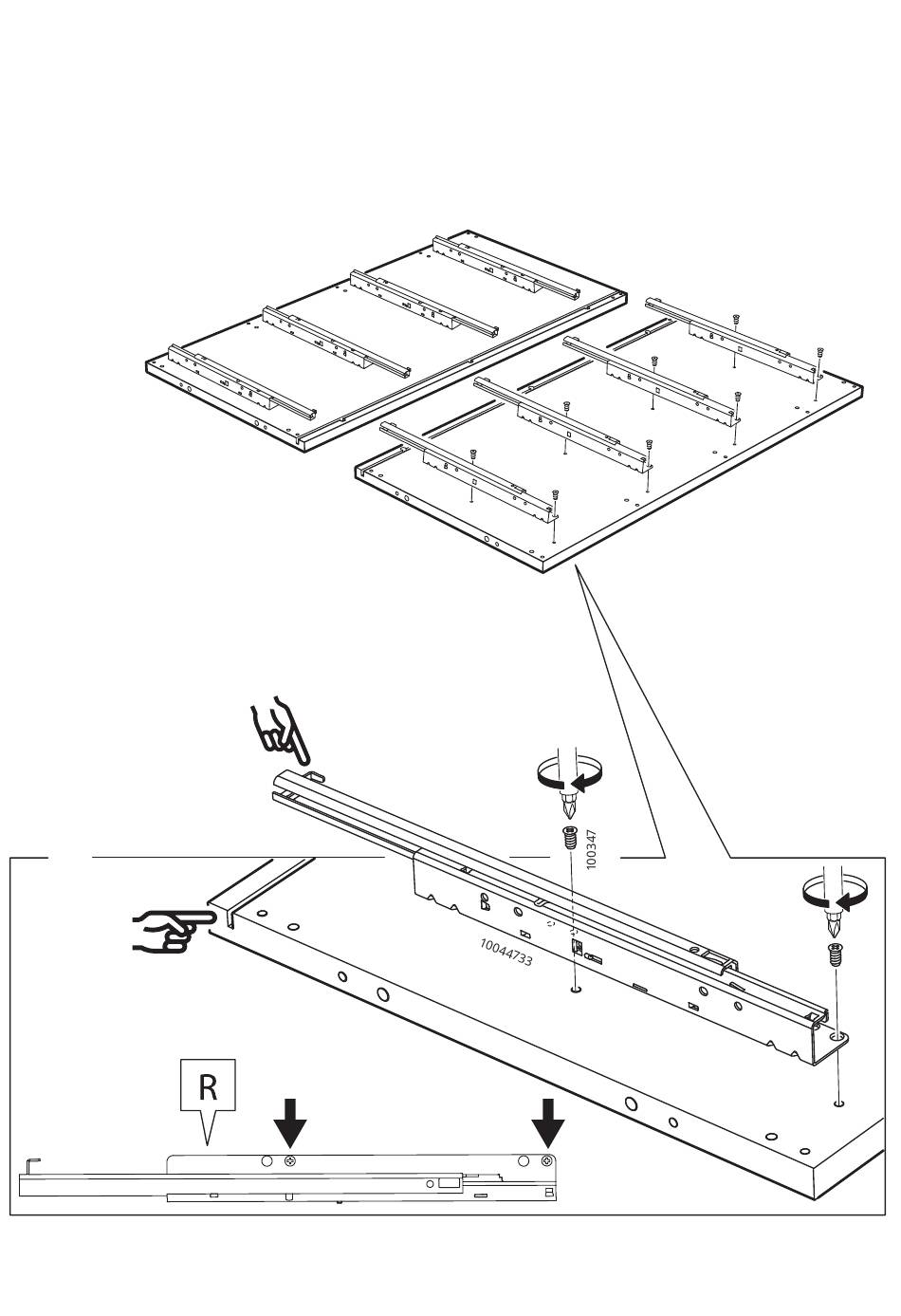 100347

10044733

R