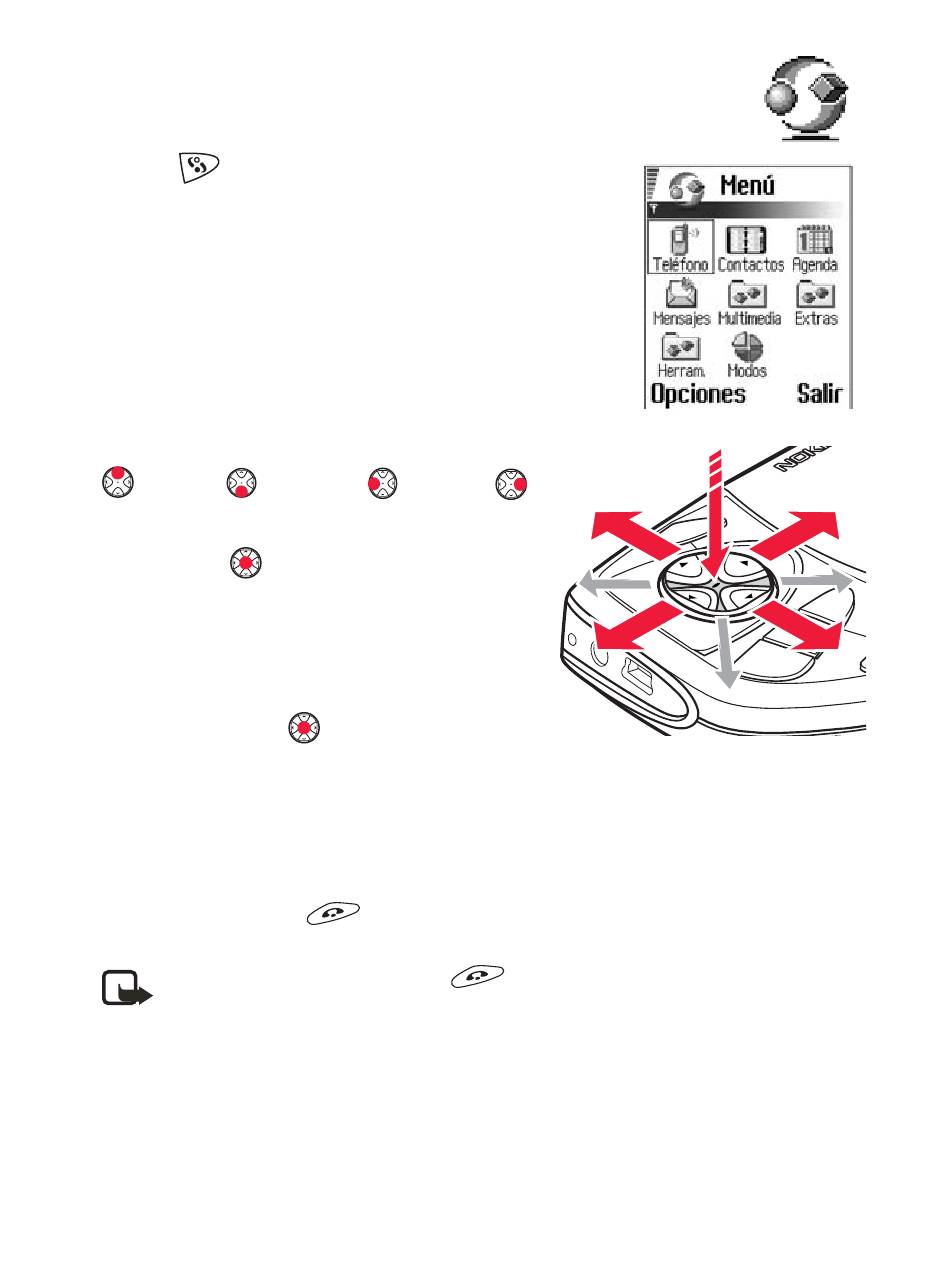 Menú

Teléfono Contactos Agenda

Mensajes Multimedia Extras

Herram. Modos

Opciones Salir

NOKIA