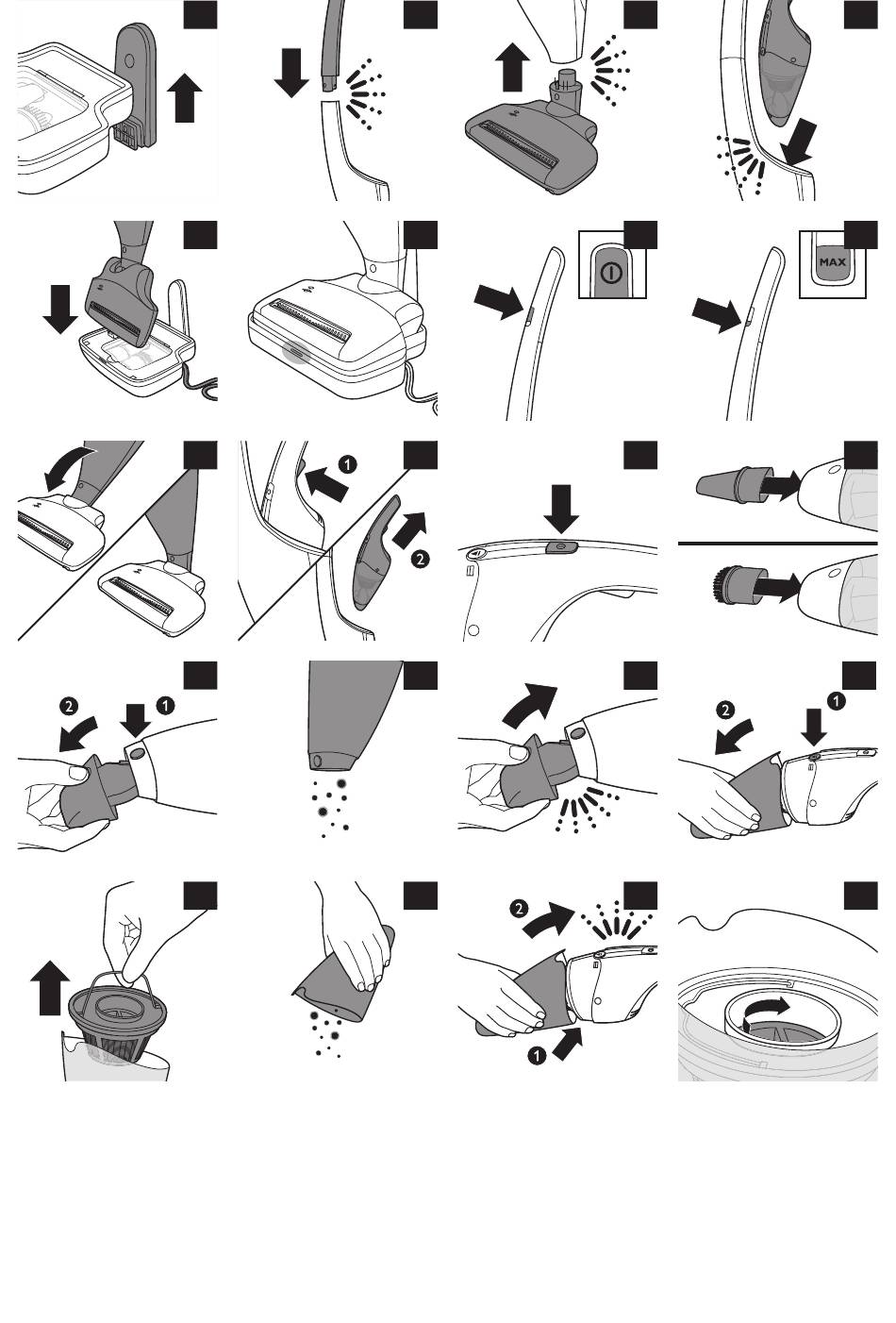 MAX

1

2

2 1

2 1

2

1