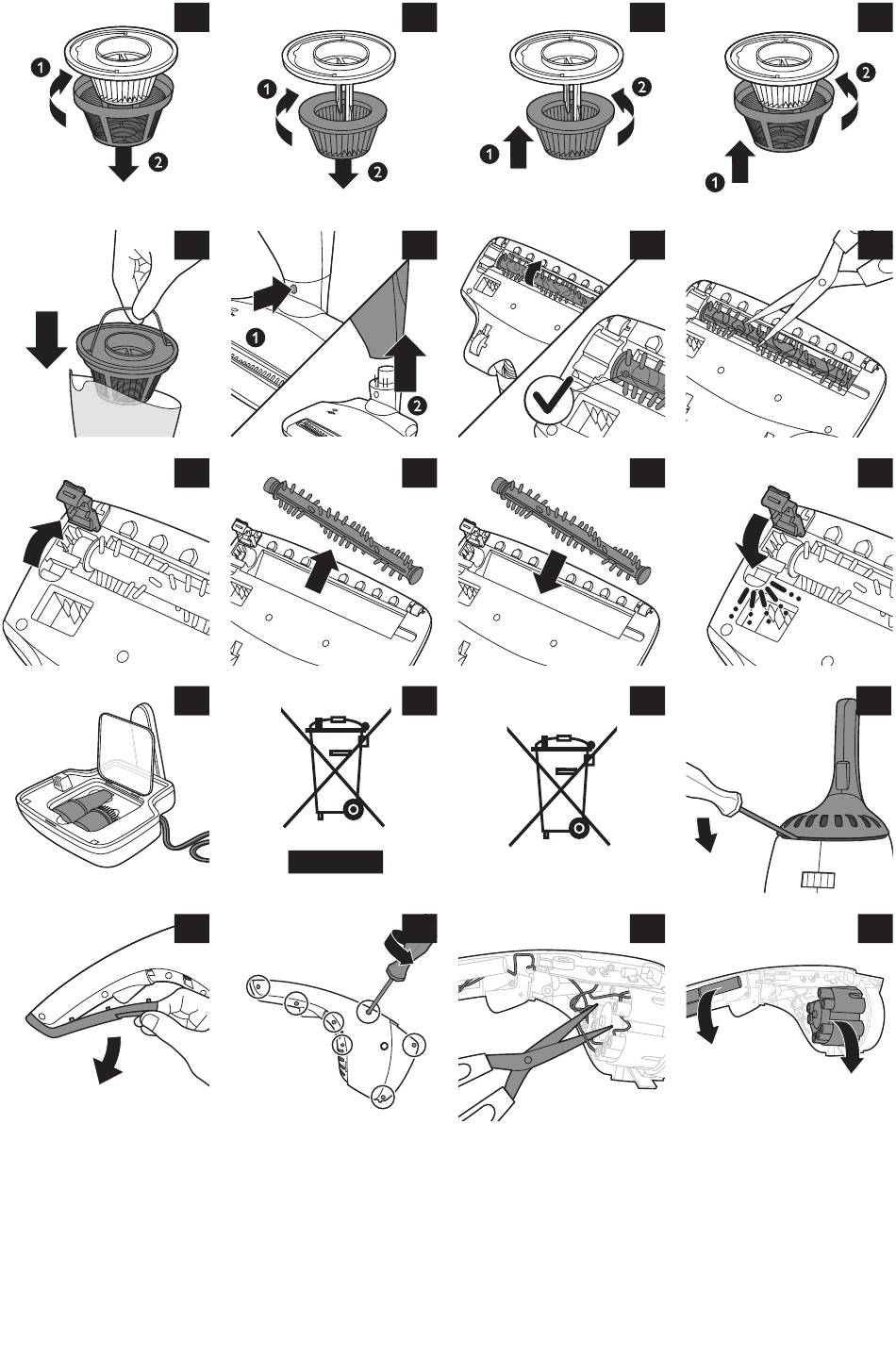 1
2
1
2
1
2
1
2
1
2