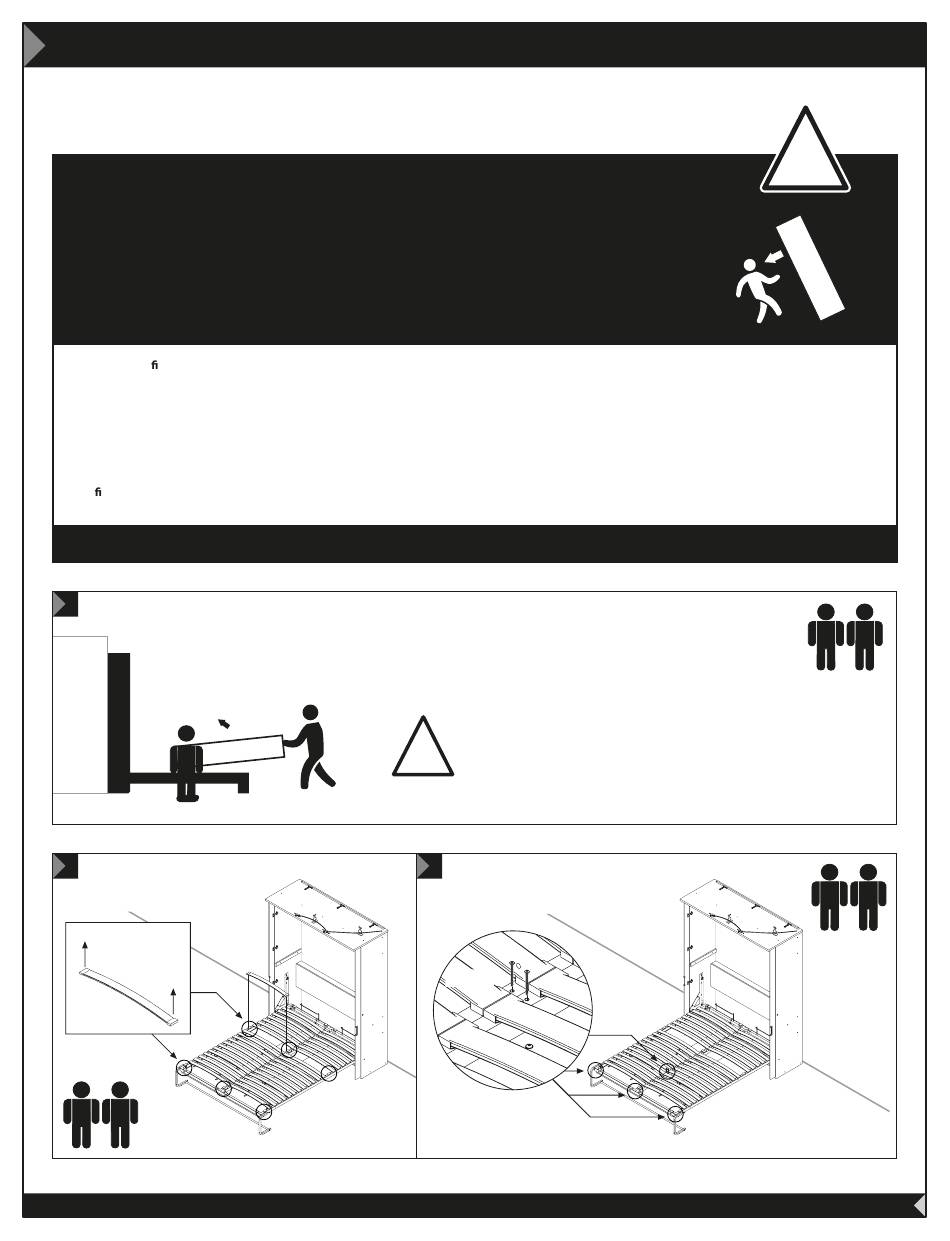 ﬁ

ﬁ