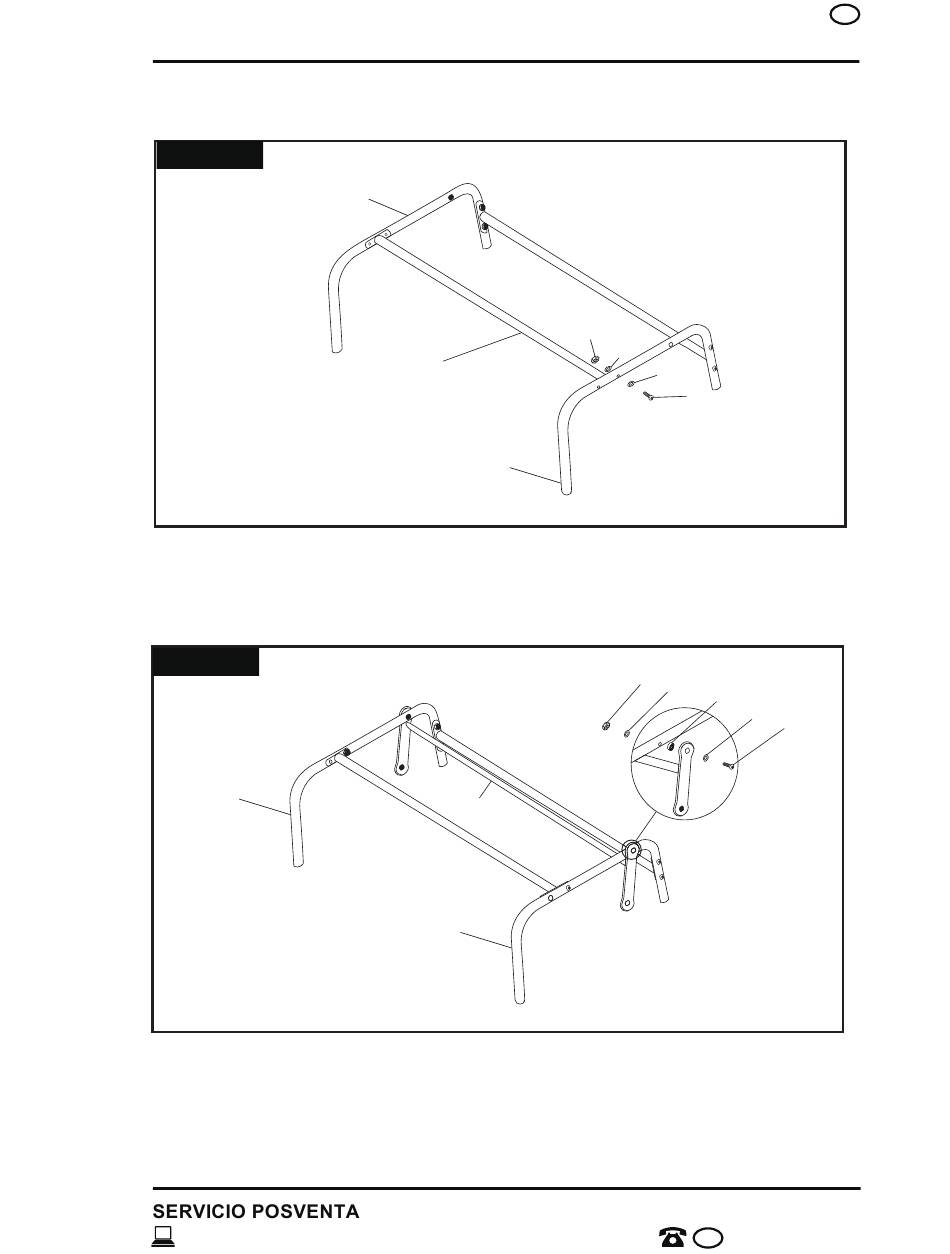 SERVICIO POSVENTA